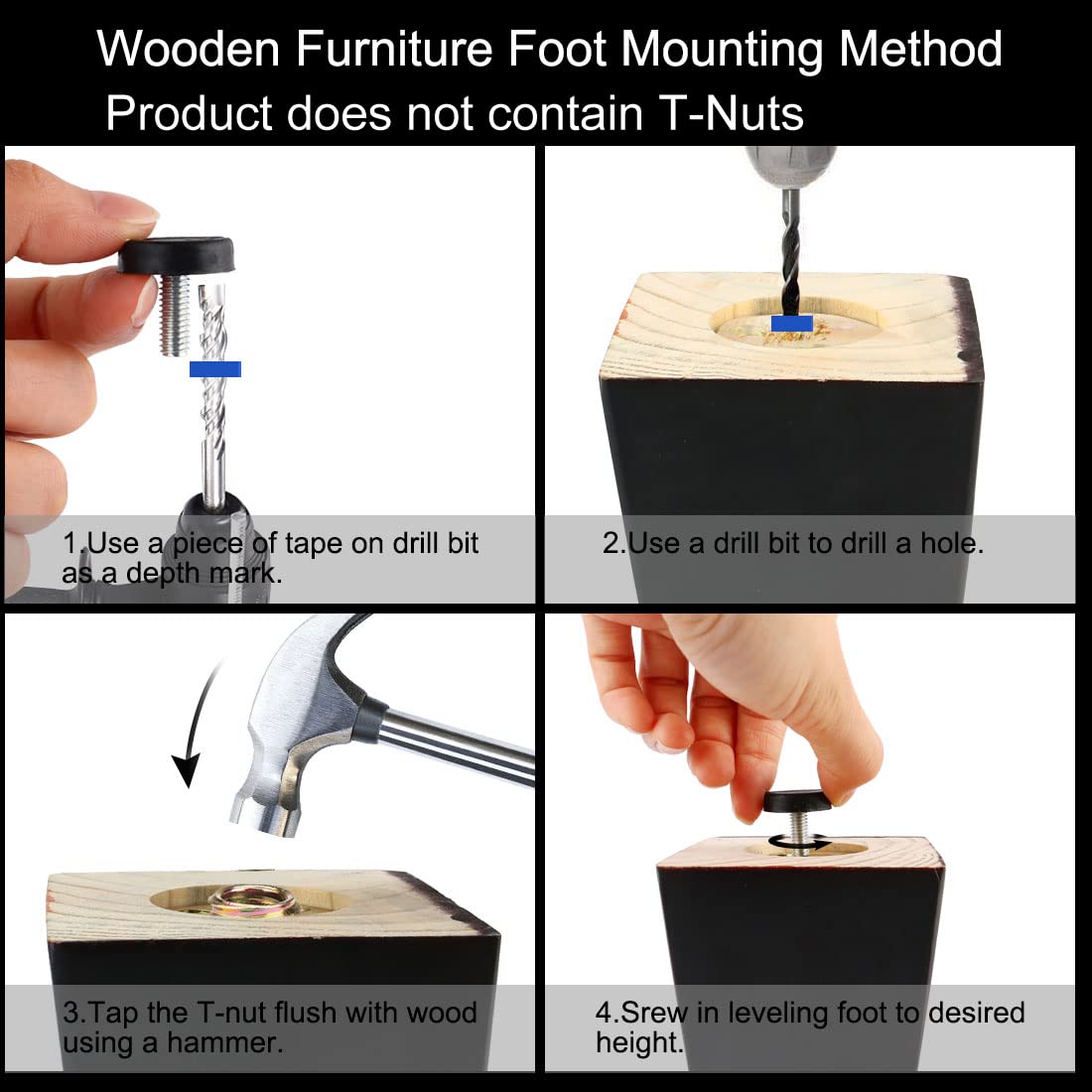 Wooden Furniture Foot Mounting Method
Product does not contain T-Nuts

1.Use a piece of tape on drill bit as a depth mark.

2.Use a drill bit to drill a hole.

3.Tap the T-nut flush with wood using a hammer.

4.Srew in leveling foot to desired height.