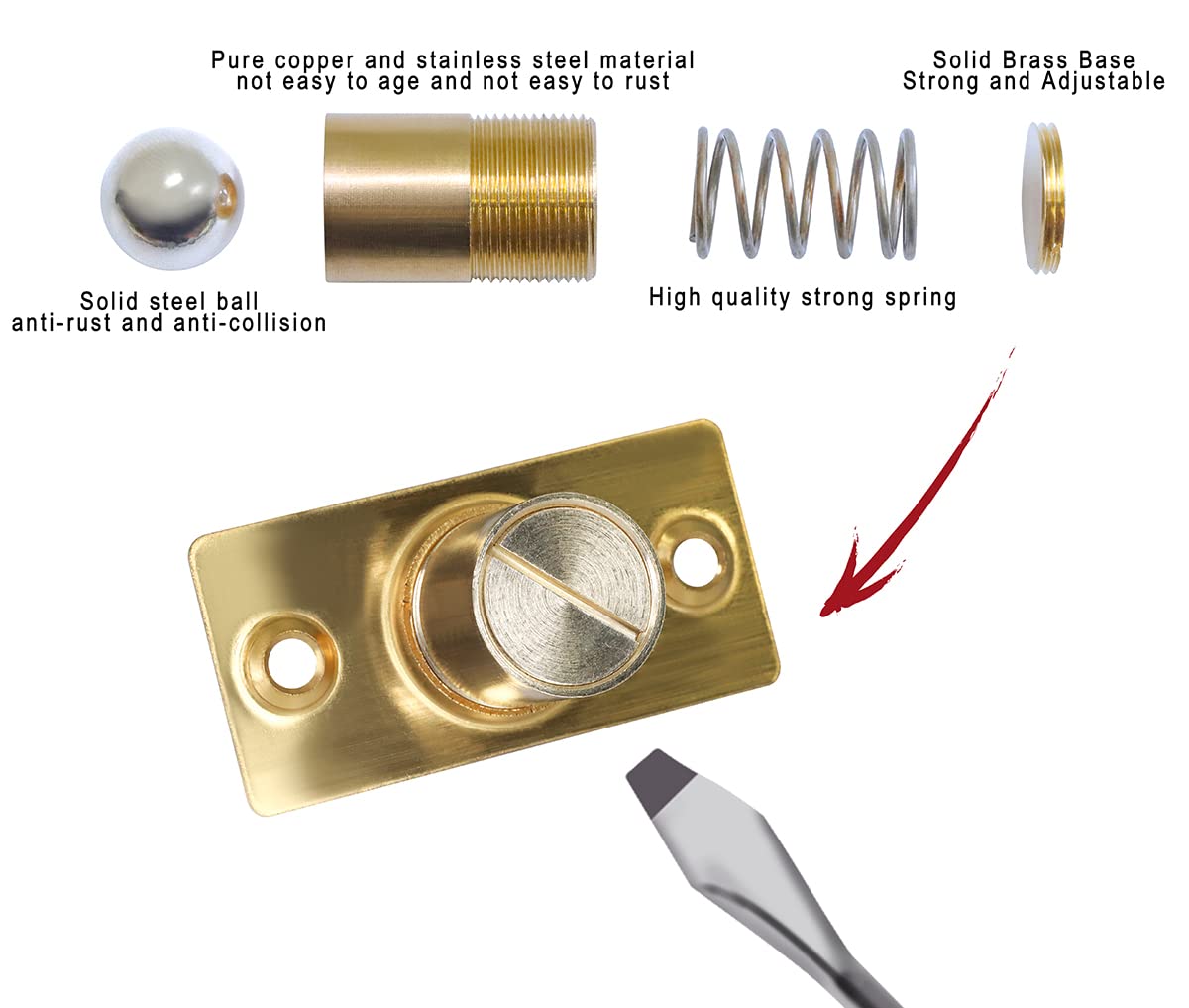 Pure copper and stainless steel material
not easy to age and not easy to rust

Solid Brass Base
Strong and Adjustable

Solid steel ball
anti-rust and anti-collision

High quality strong spring