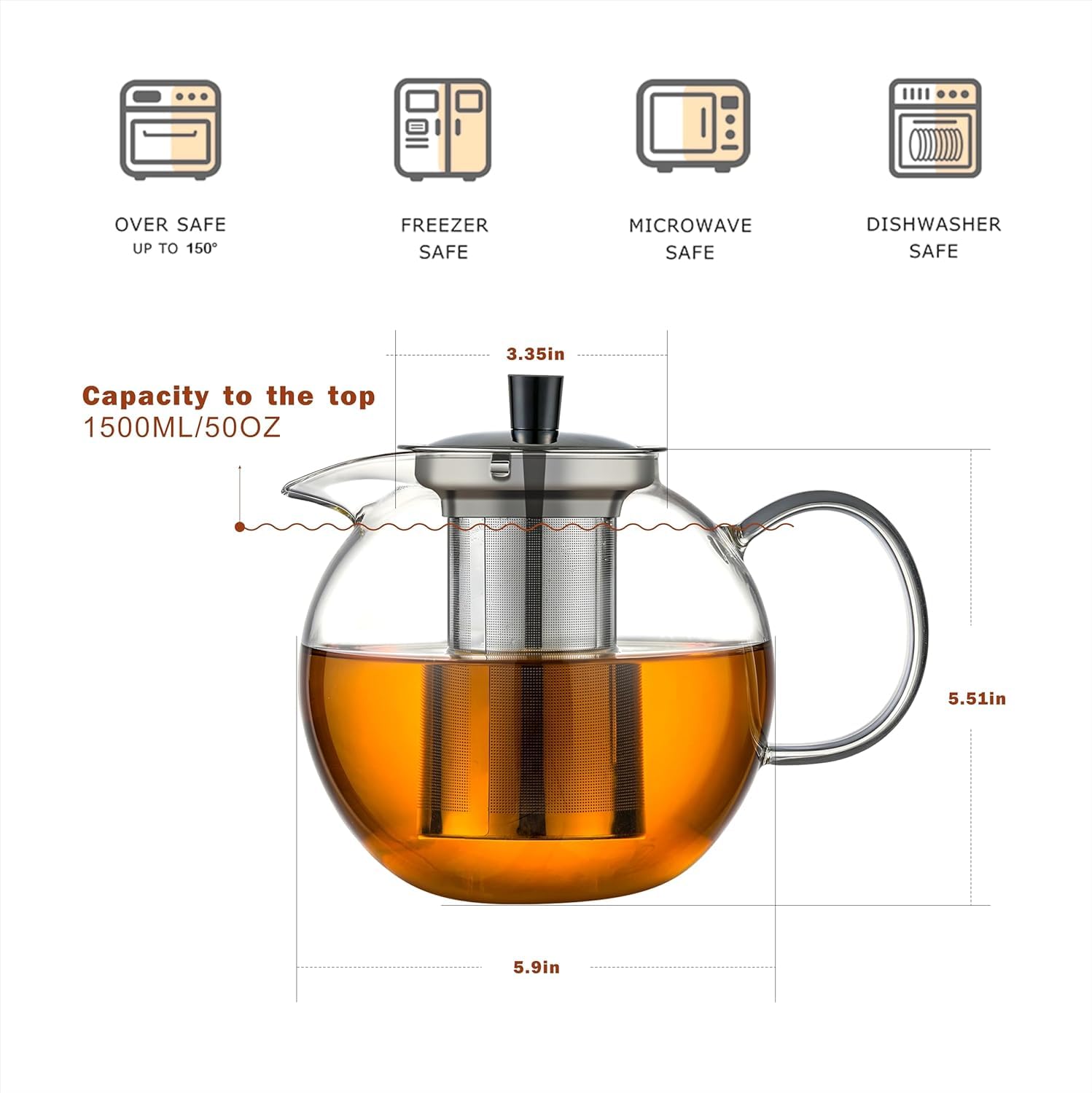 OVER SAFE
UP TO 150°

FREEZER
SAFE

MICROWAVE
SAFE

DISHWASHER
SAFE

3.35in

Capacity to the top
1500ML/50OZ

5.51in

5.9in