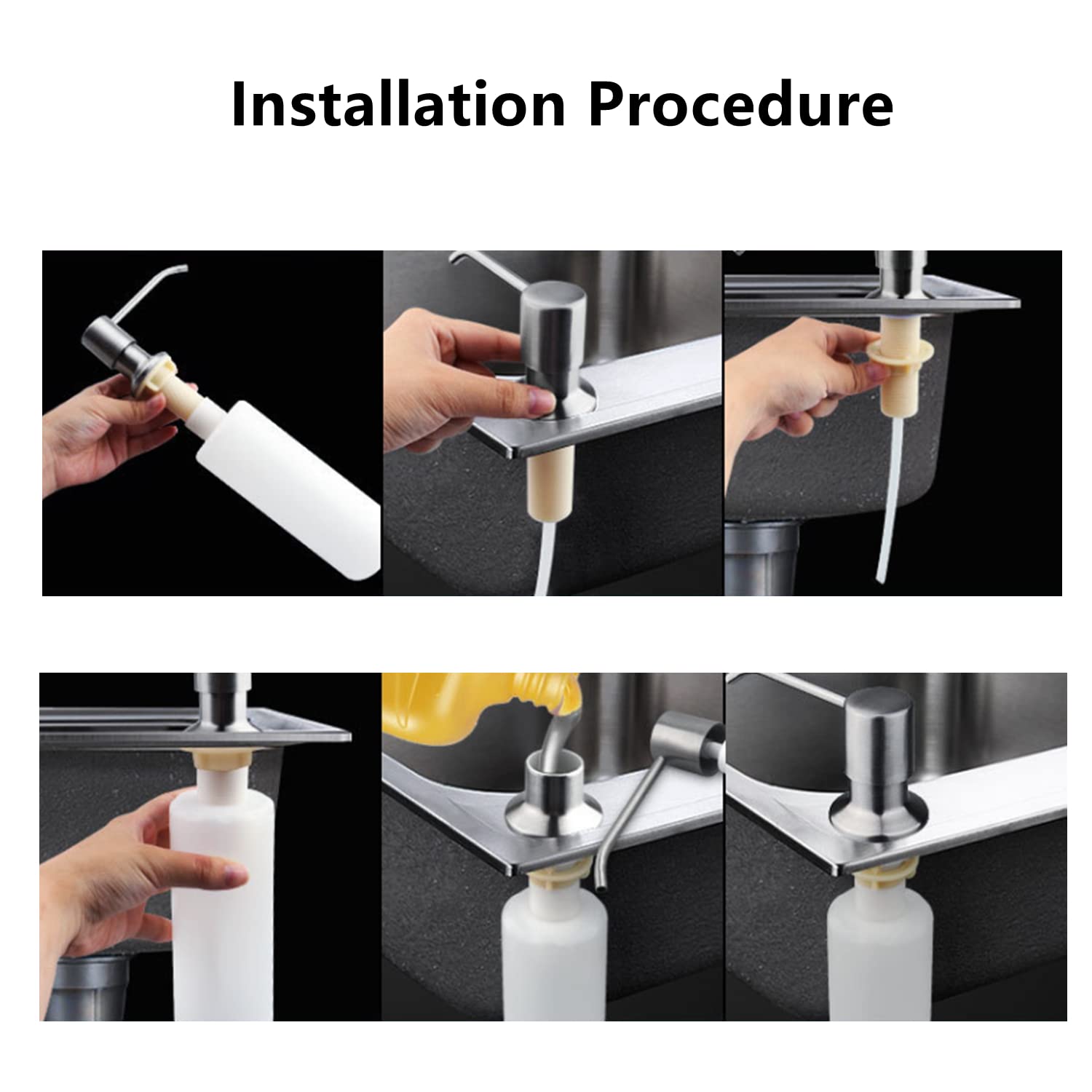 Installation Procedure