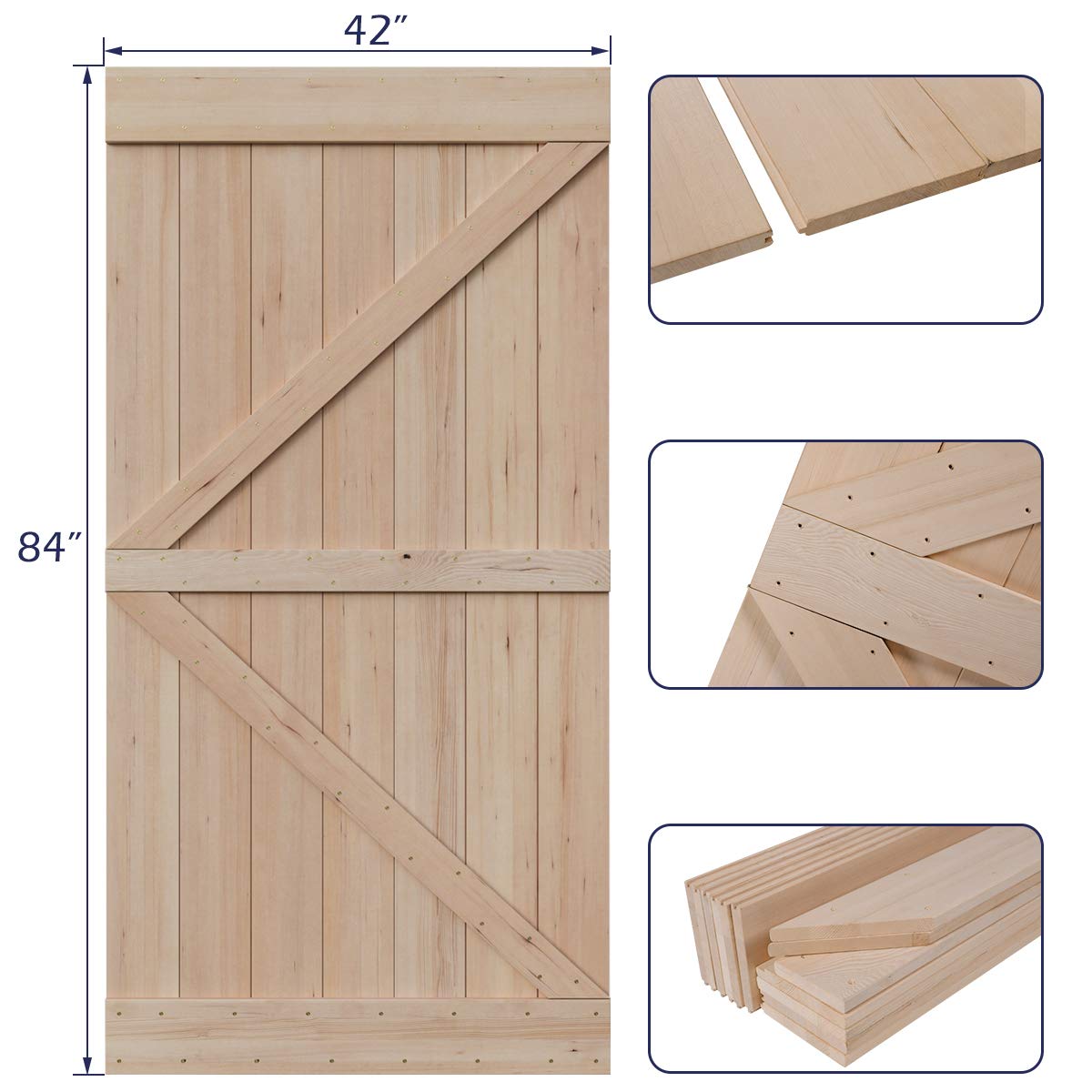 42″

84″