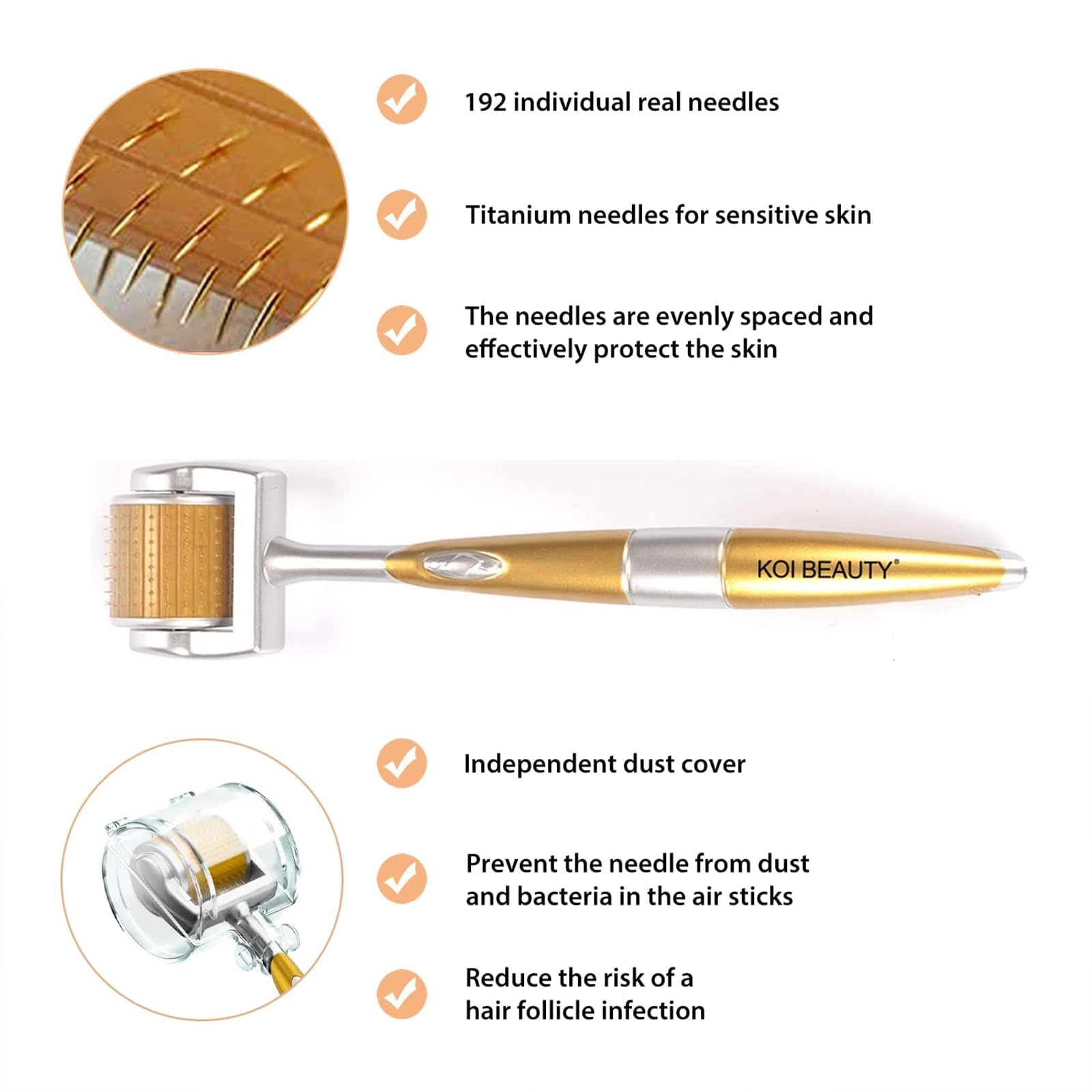 192 individual real needles

Titanium needles for sensitive skin

The needles are evenly spaced and effectively protect the skin

KOI BEAUTY®

Independent dust cover

Prevent the needle from dust and bacteria in the air sticks

Reduce the risk of a hair follicle infection