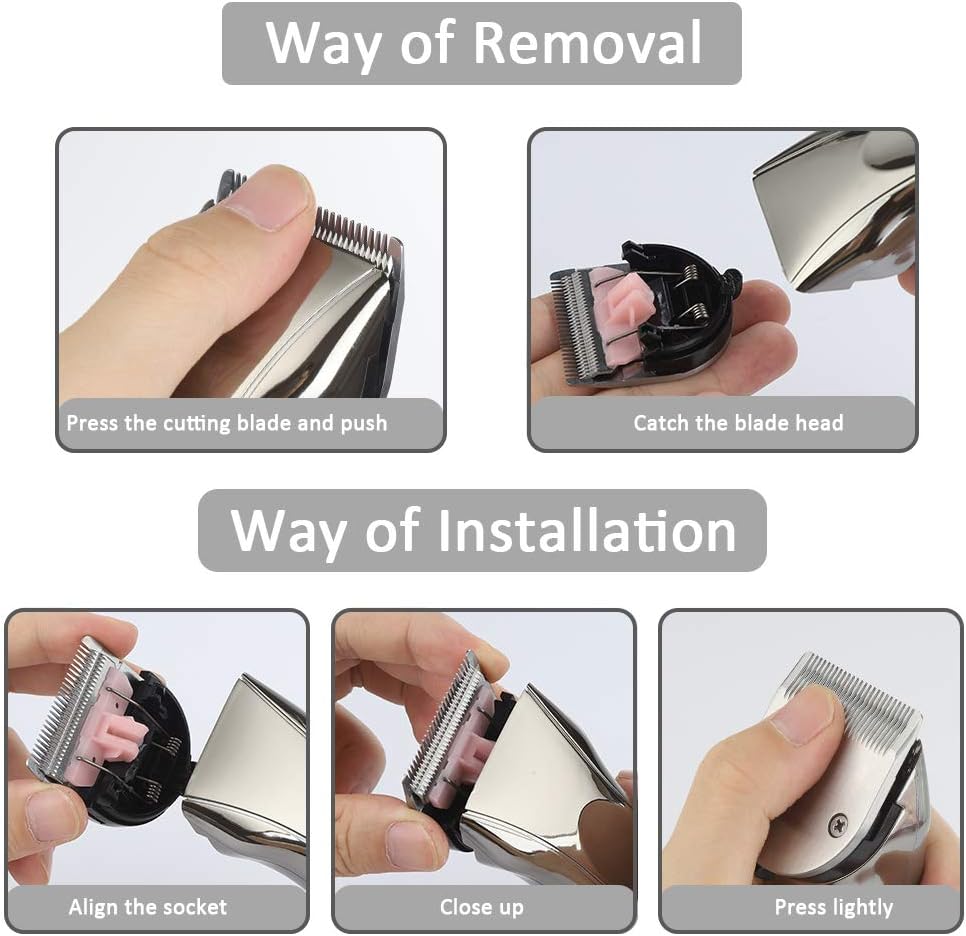 Way of Removal

Press the cutting blade and push

Catch the blade head

Way of Installation

Align the socket

Close up

Press lightly