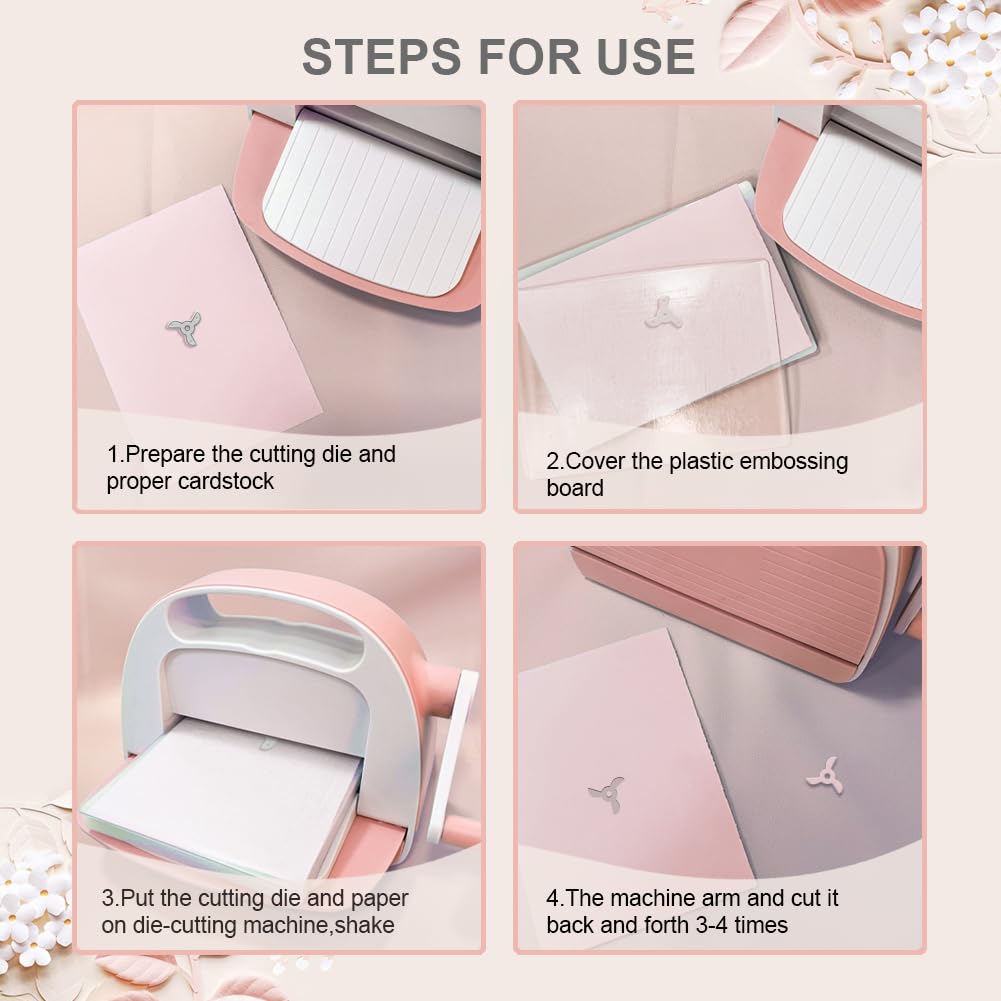 STEPS FOR USE

1.Prepare the cutting die and proper cardstock

2.Cover the plastic embossing board

3.Put the cutting die and paper on die-cutting machine,shake

4.The machine arm and cut it back and forth 3-4 times