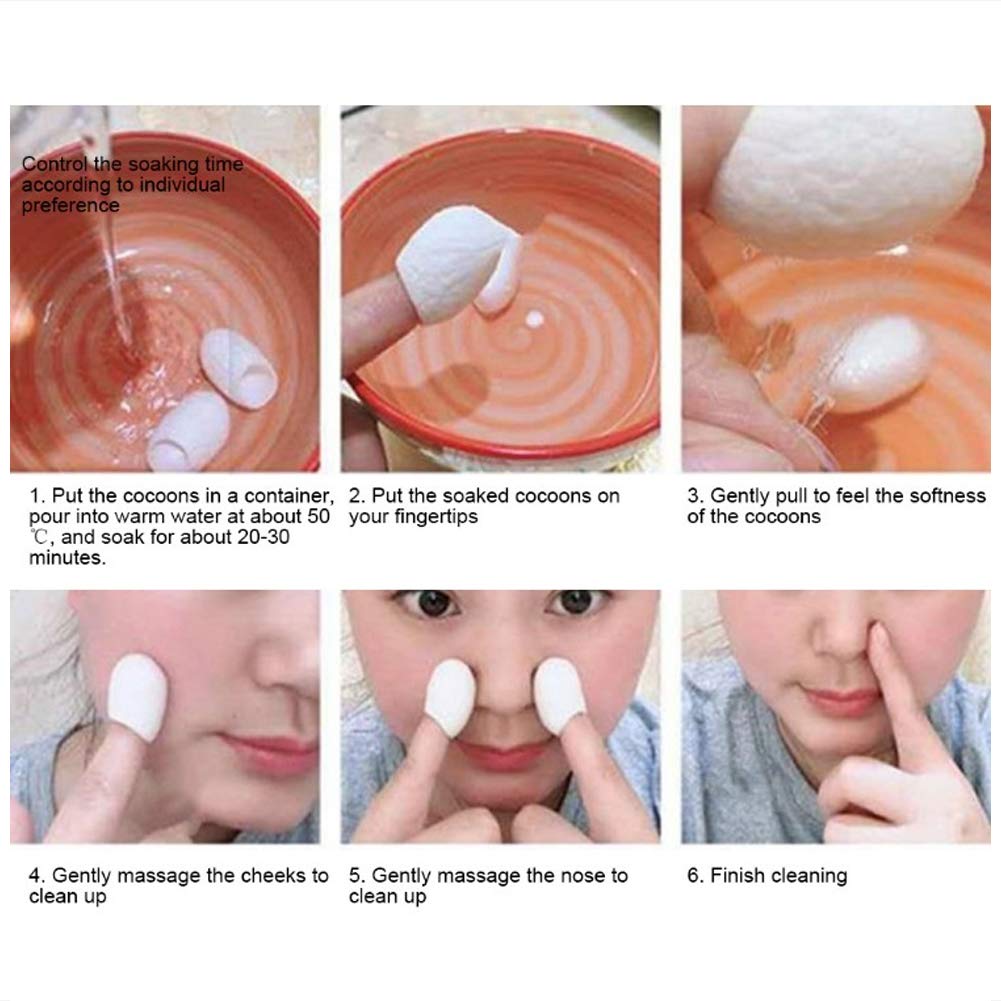 Control the soaking time according to individual preference

1. Put the cocoons in a container, pour into warm water at about 50 ℃, and soak for about 20-30 minutes.

2. Put the soaked cocoons on your fingertips

3. Gently pull to feel the softness of the cocoons

4. Gently massage the cheeks to clean up

5. Gently massage the nose to clean up

6. Finish cleaning