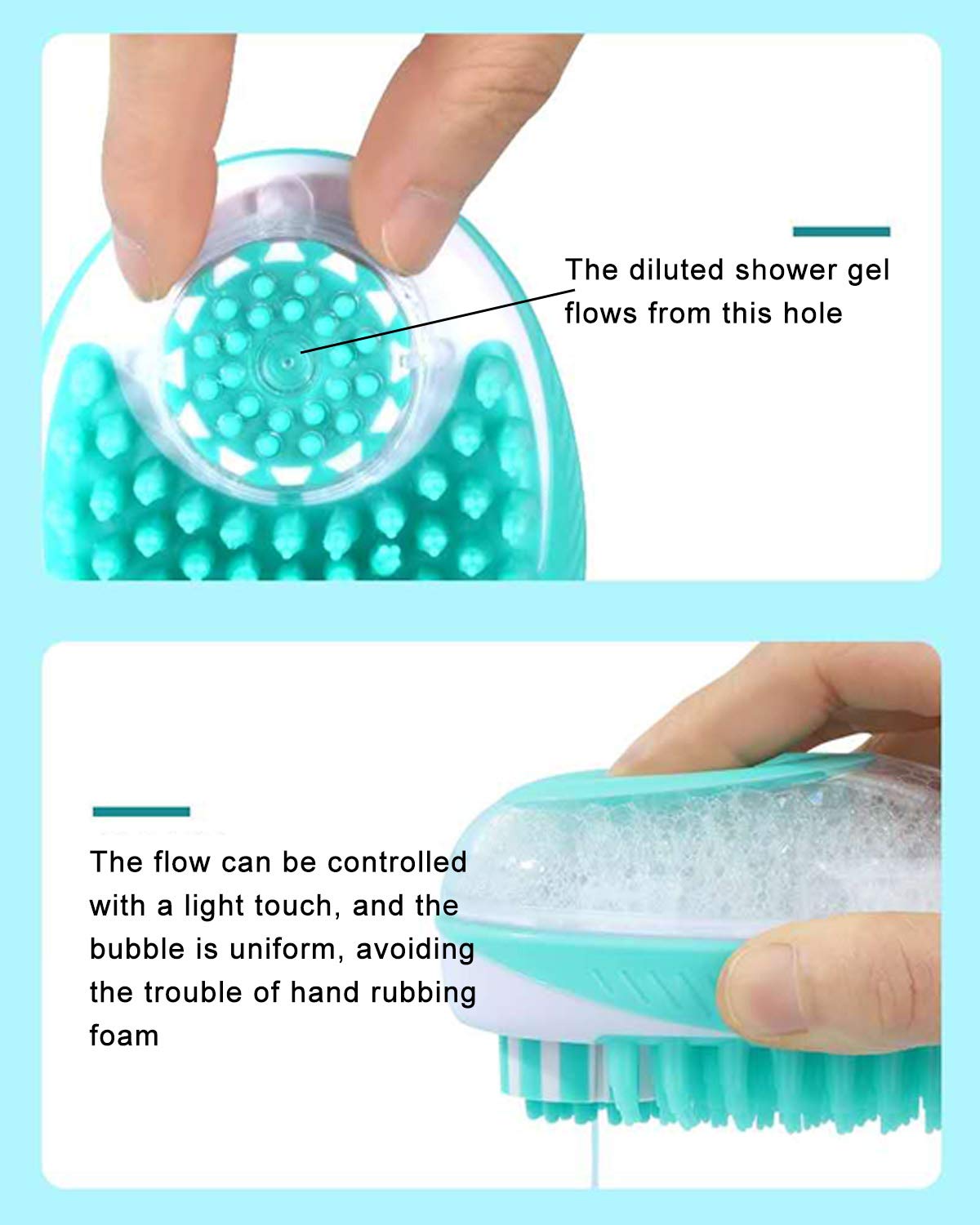 The diluted shower gel flows from this hole

The flow can be controlled with a light touch, and the bubble is uniform, avoiding the trouble of hand rubbing foam