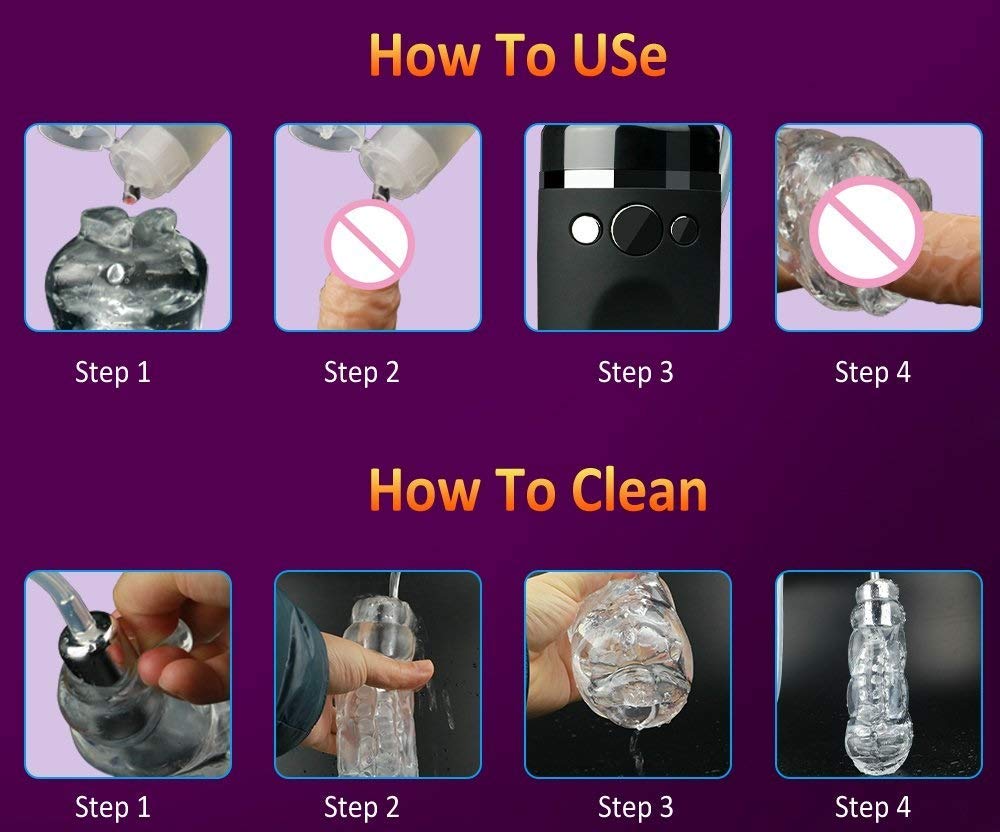 How To USe

Step 1

Step 2

Step 3

Step 4

How To Clean

Step 1

Step 2

Step 3

Step 4