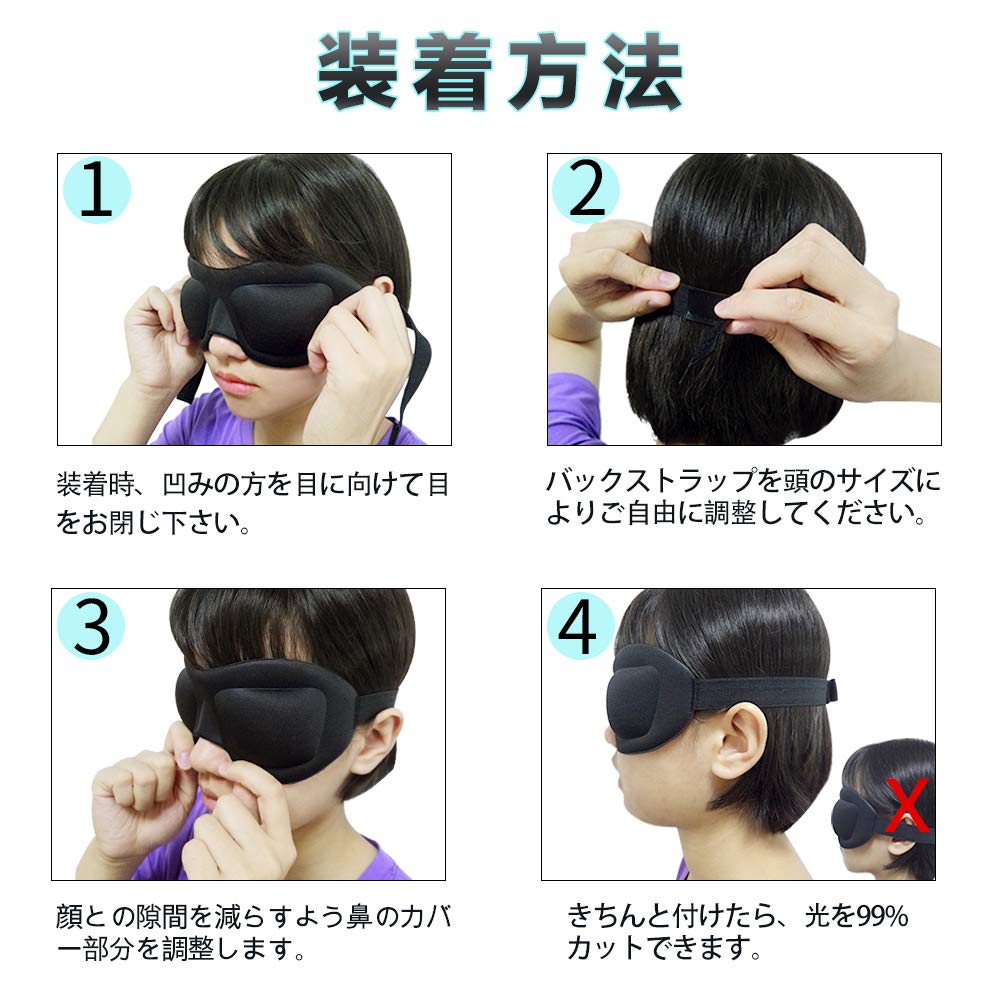 装着方法

1

装着時、凹みの方を目に向けて目をお閉じ下さい。

2

バックストラップを頭のサイズによりご自由に調整してください。

3

顔との隙間を減らすよう鼻のカバー部分を調整します。

4

X

きちんと付けたら、光を99%カットできます。