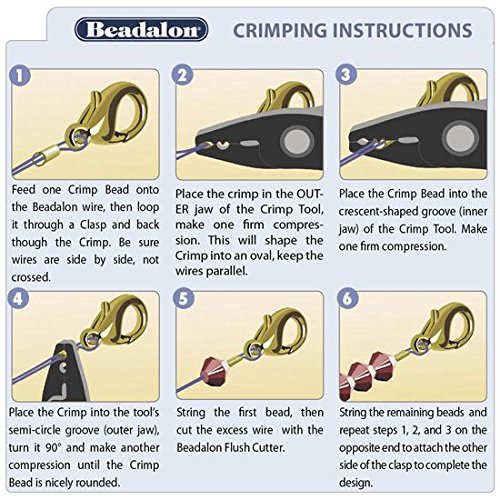 Beadalon CRIMPING INSTRUCTIONS

1

Feed one Crimp Bead onto the Beadalon wire, then loop it through a Clasp and back though the Crimp. Be sure wires are side by side, not crossed.

2

Place the crimp in the OUTER jaw of the Crimp Tool, make one firm compression. This will shape the Crimp into an oval, keep the wires parallel.

3

Place the Crimp Bead into the crescent-shaped groove (inner jaw) of the Crimp Tool. Make one firm compression.

4

Place the Crimp into the tool's semi-circle groove (outer jaw), turn it 90° and make another compression until the Crimp Bead is nicely rounded.

5

String the first bead, then cut the excess wire with the Beadalon Flush Cutter.

6

String the remaining beads and repeat steps 1, 2, and 3 on the opposite end to attach the other side of the clasp to complete the design.