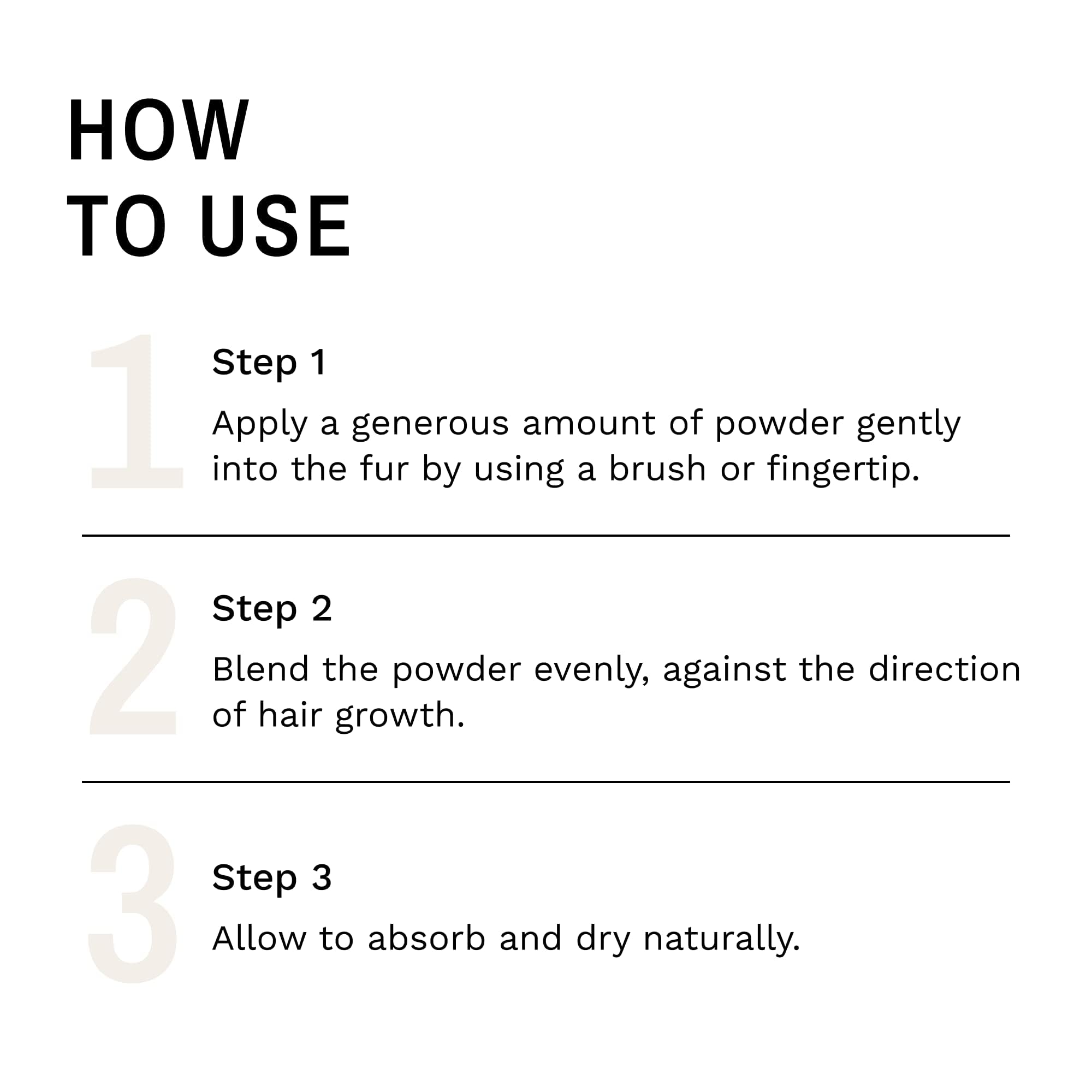 HOW
TO USE

1

Step 1

Apply a generous amount of powder gently into the fur by using a brush or fingertip.

2

Step 2

Blend the powder evenly, against the direction of hair growth.

3

Step 3

Allow to absorb and dry naturally.