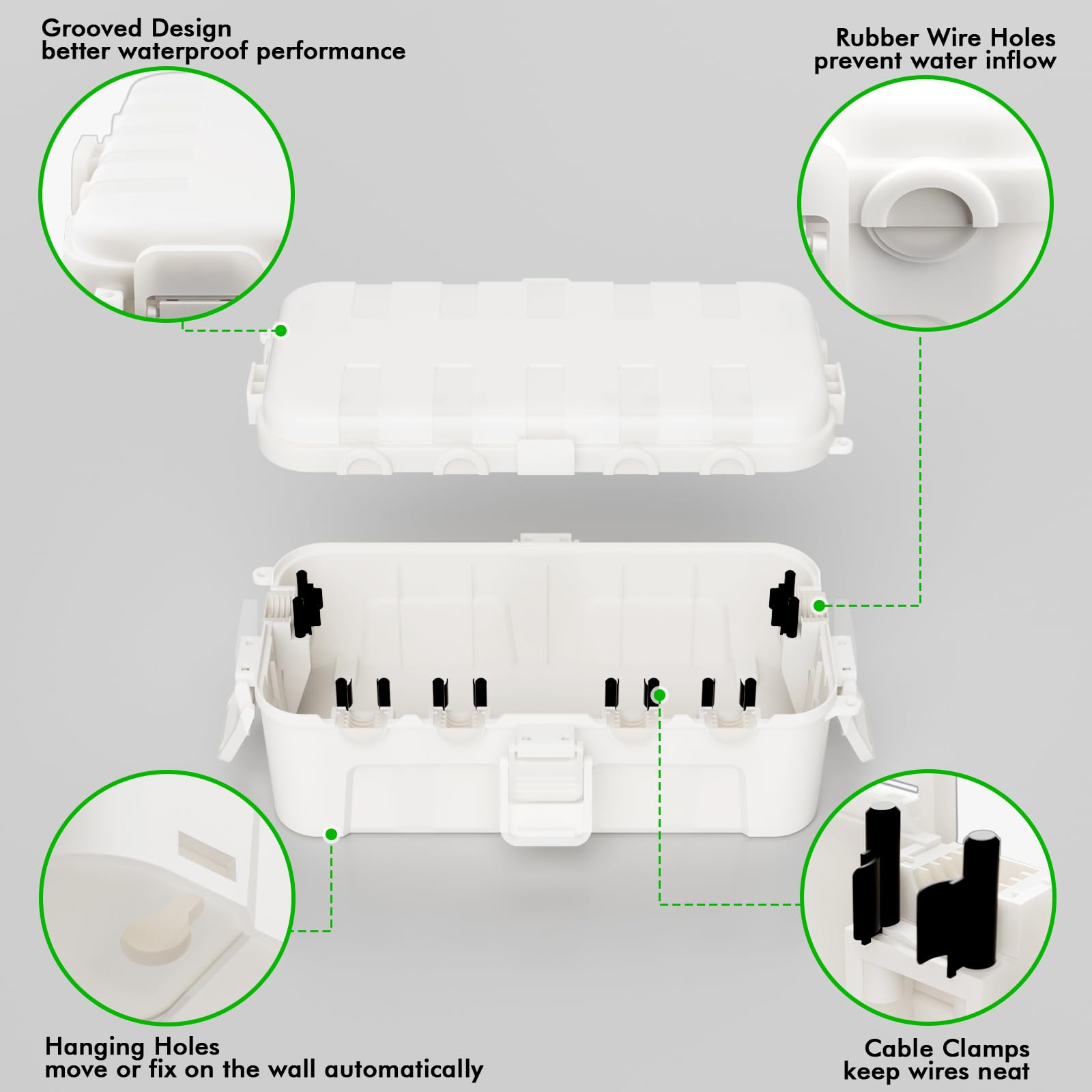 Grooved Design
better waterproof performance

Rubber Wire Holes
prevent water inflow

Hanging Holes
move or fix on the wall automatically

Cable Clamps
keep wires neat