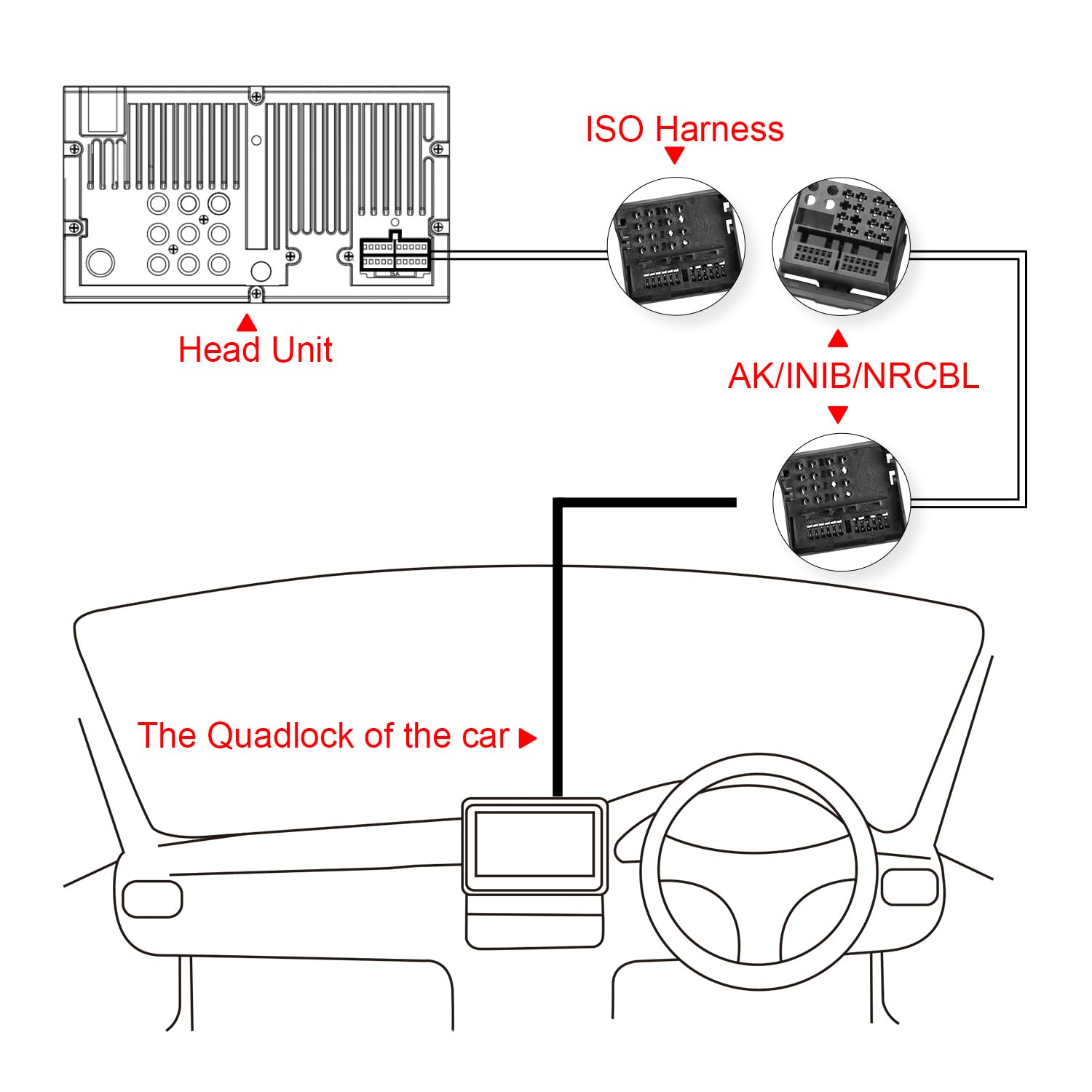 ISO Harness

Head Unit

AK/INIB/NRCBL

The Quadlock of the car