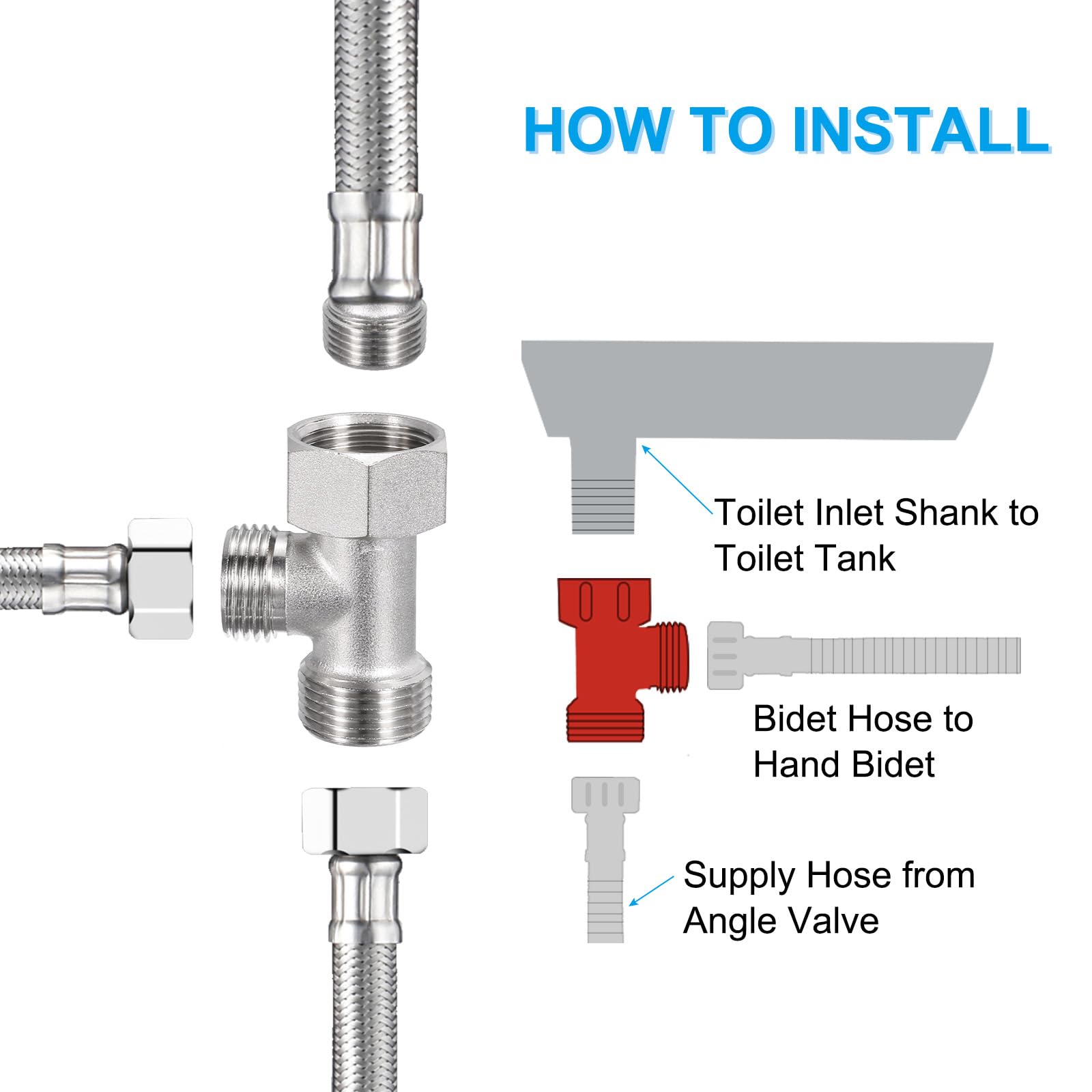 HOW TO INSTALL

Toilet Inlet Shank to Toilet Tank

Bidet Hose to Hand Bidet

Supply Hose from Angle Valve