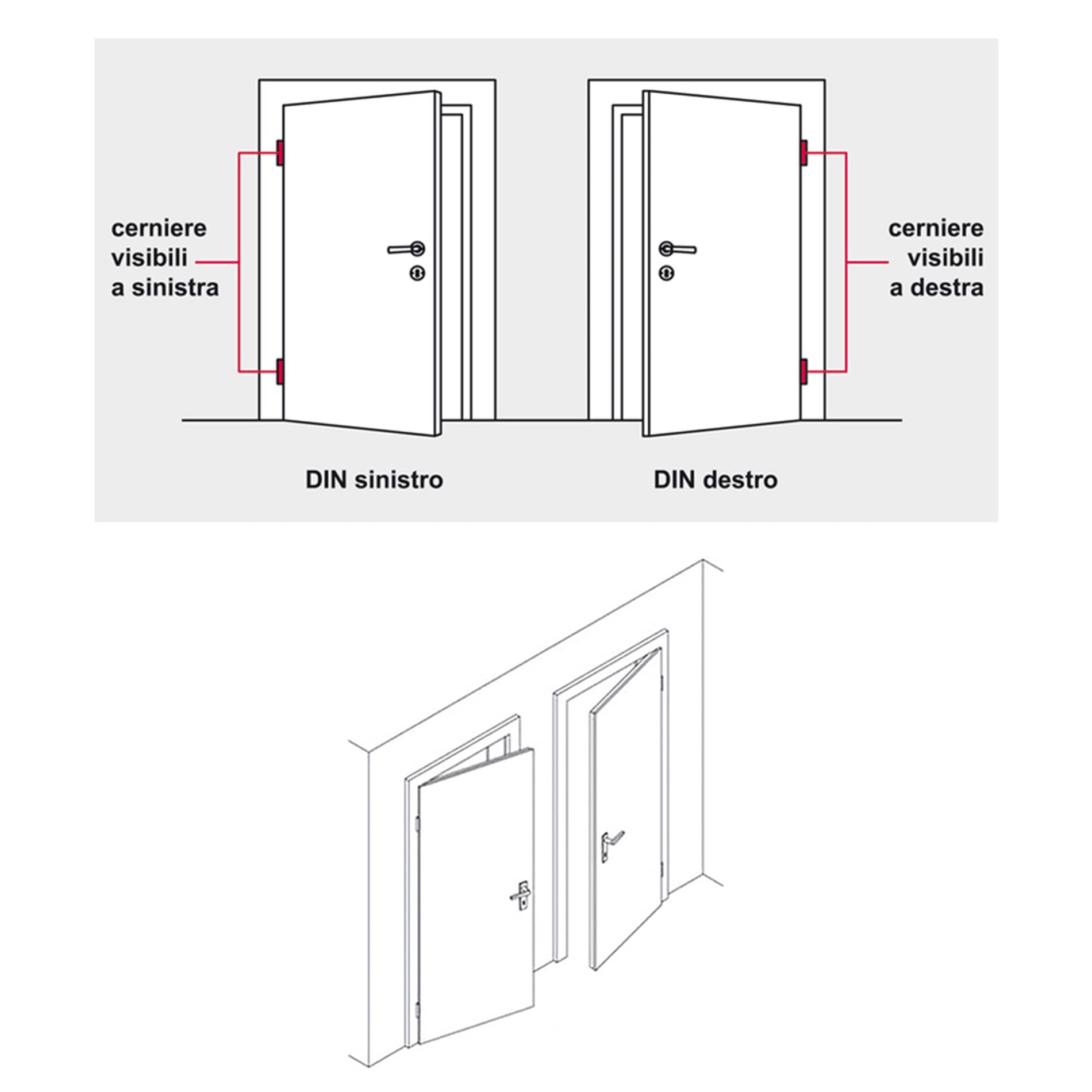 cerniere visibili a sinistra

cerniere visibili a destra

DIN sinistro

DIN destro