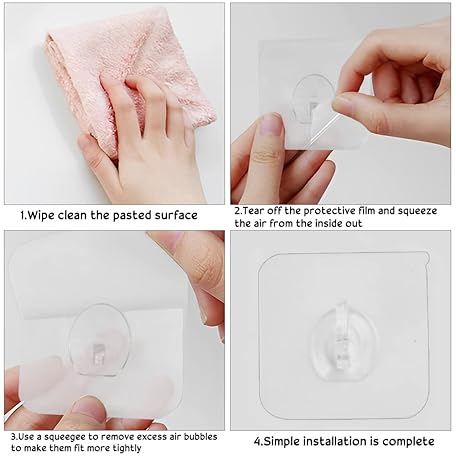 1.Wipe clean the pasted surface

2.Tear off the protective film and squeeze the air from the inside out

3.Use a squeegee to remove excess air bubbles to make them fit more tightly

4.Simple installation is complete