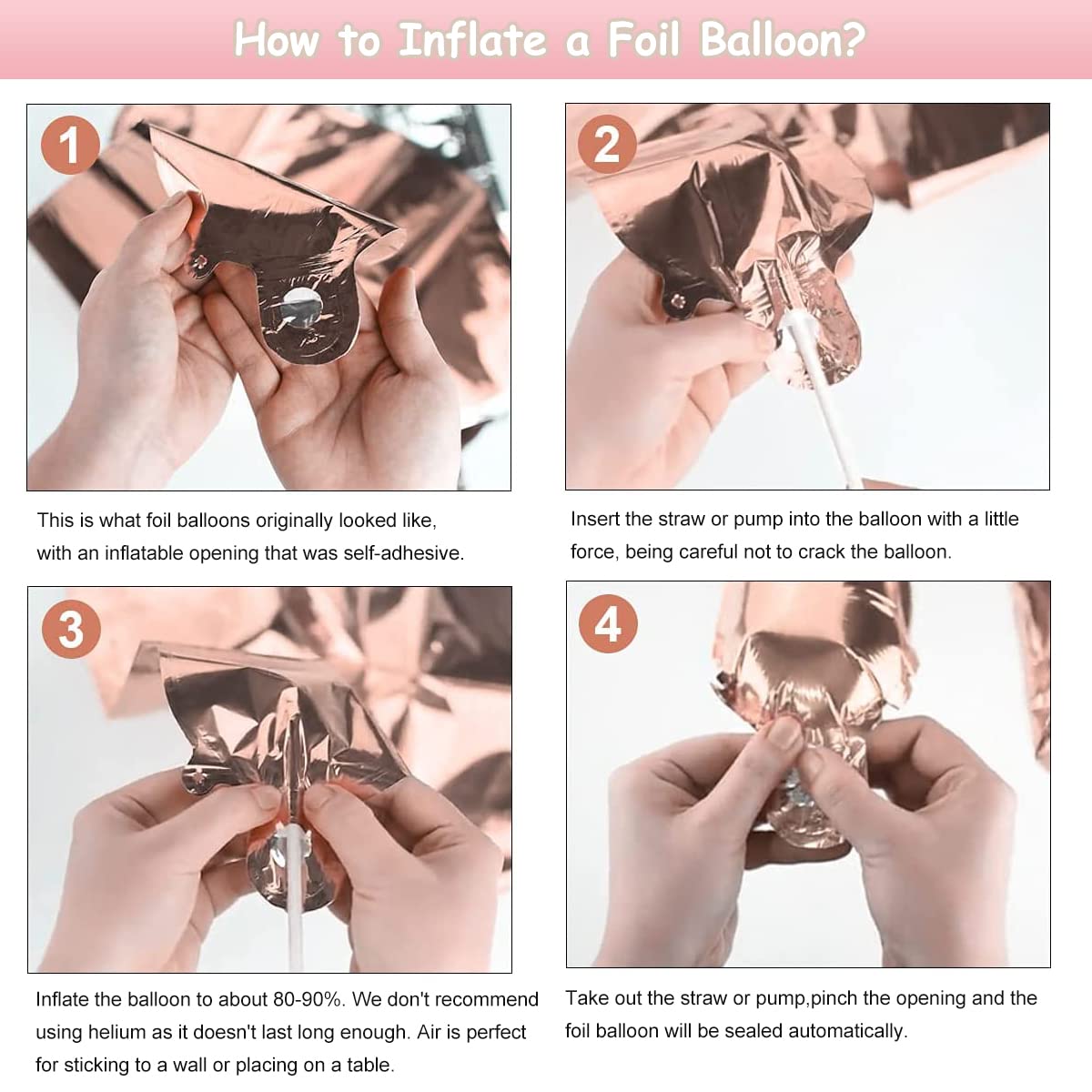 How to Inflate a Foil Balloon?

1

This is what foil balloons originally looked like, with an inflatable opening that was self-adhesive.

2

Insert the straw or pump into the balloon with a little force, being careful not to crack the balloon.

3

Inflate the balloon to about 80-90%. We don't recommend using helium as it doesn't last long enough. Air is perfect for sticking to a wall or placing on a table.

4

Take out the straw or pump,pinch the opening and the foil balloon will be sealed automatically.