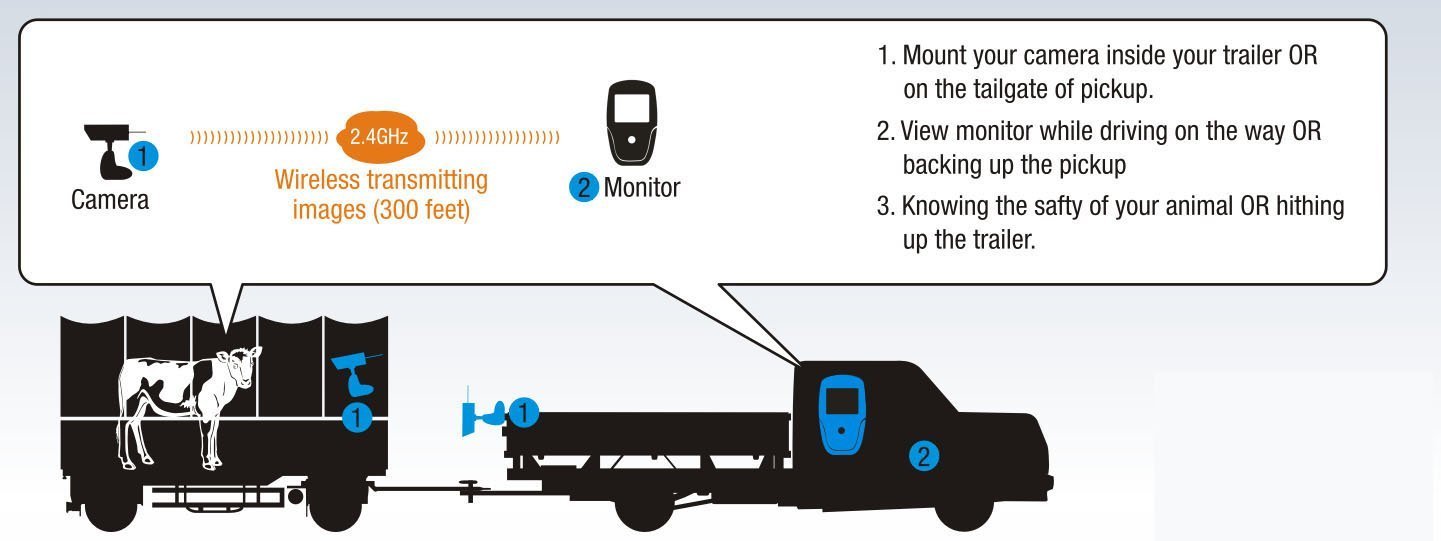 1 Camera

2.4GHz

Wireless transmitting images (300 feet)

2 Monitor

1. Mount your camera inside your trailer OR on the tailgate of pickup.

2. View monitor while driving on the way OR backing up the pickup

3. Knowing the safty of your animal OR hithing up the trailer.

1

1

2