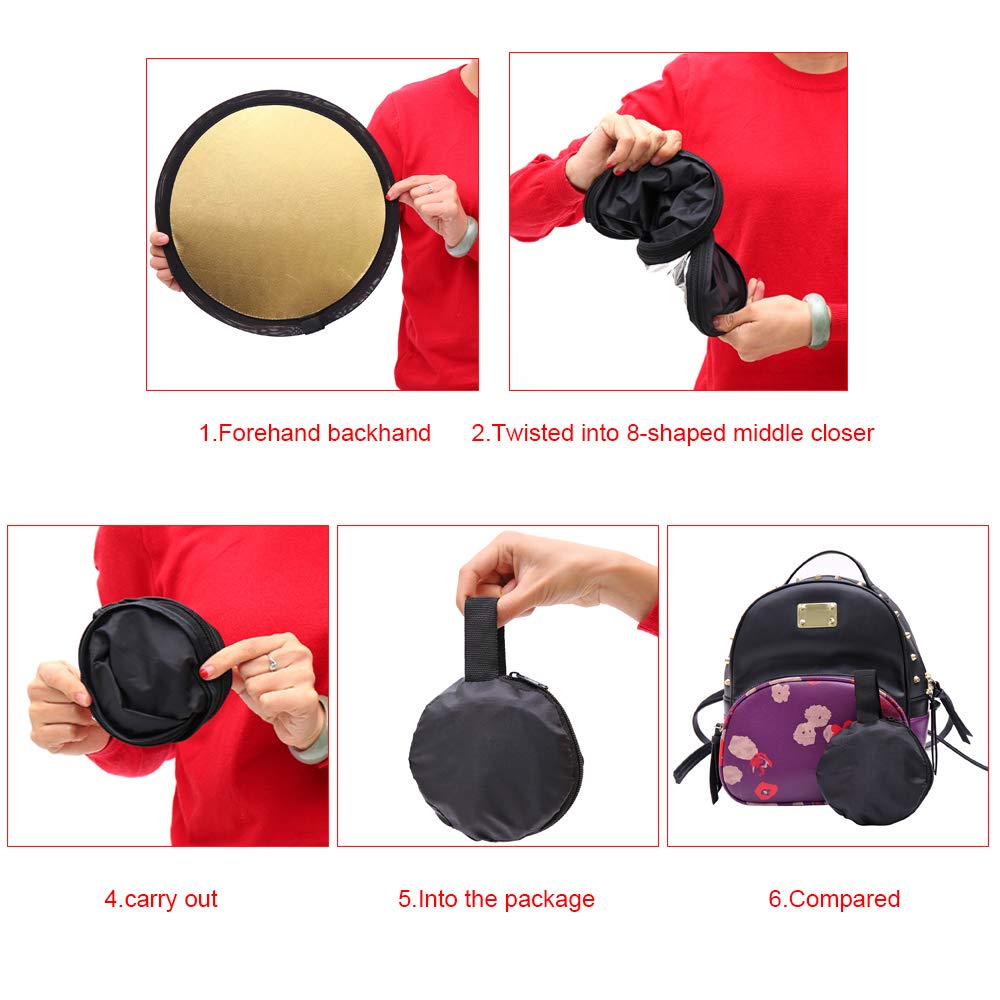 1.Forehand backhand

2.Twisted into 8-shaped middle closer

4.carry out

5.Into the package

6.Compared