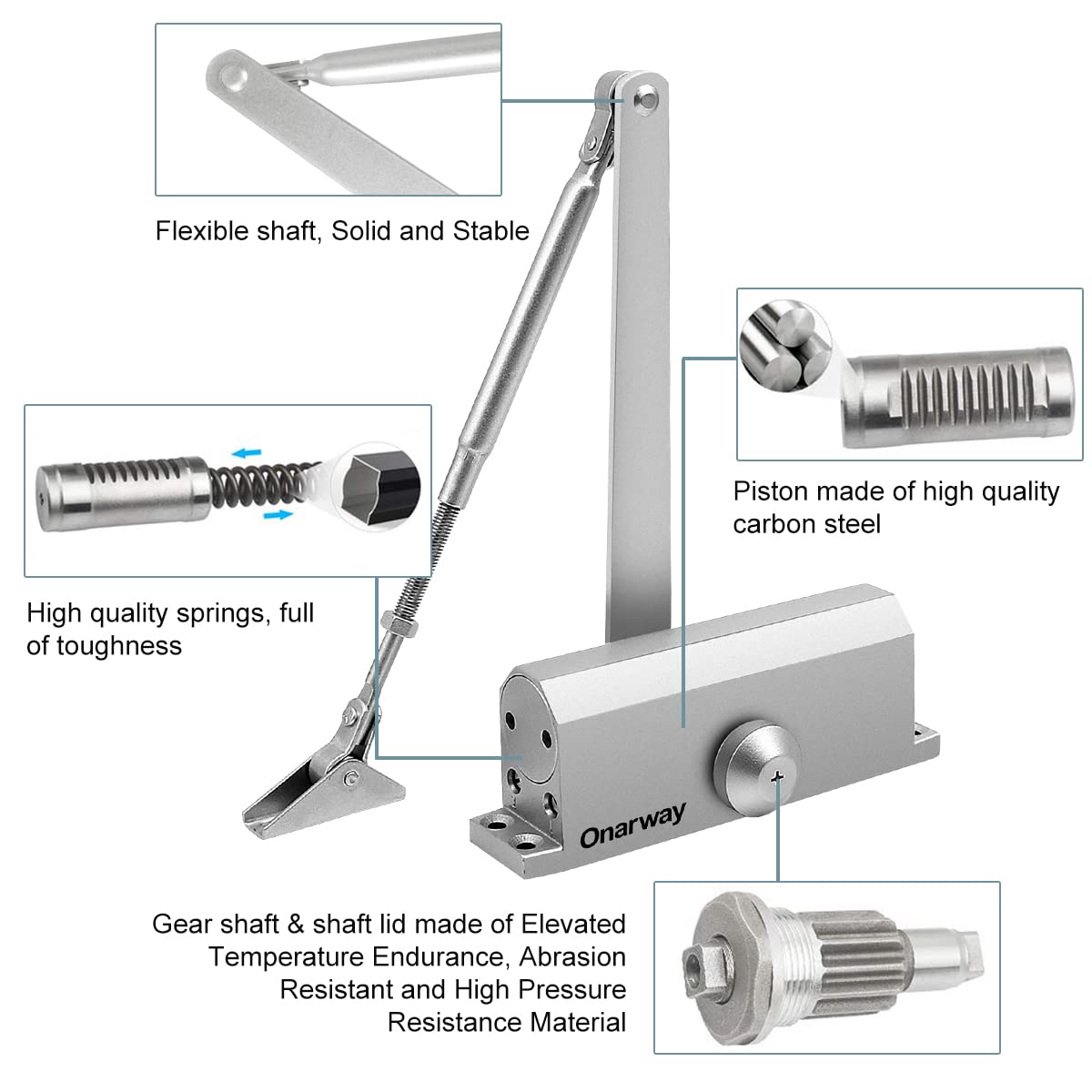 Flexible shaft, Solid and Stable

Piston made of high quality carbon steel

High quality springs, full of toughness

Onarway

Gear shaft & shaft lid made of Elevated Temperature Endurance, Abrasion Resistant and High Pressure Resistance Material