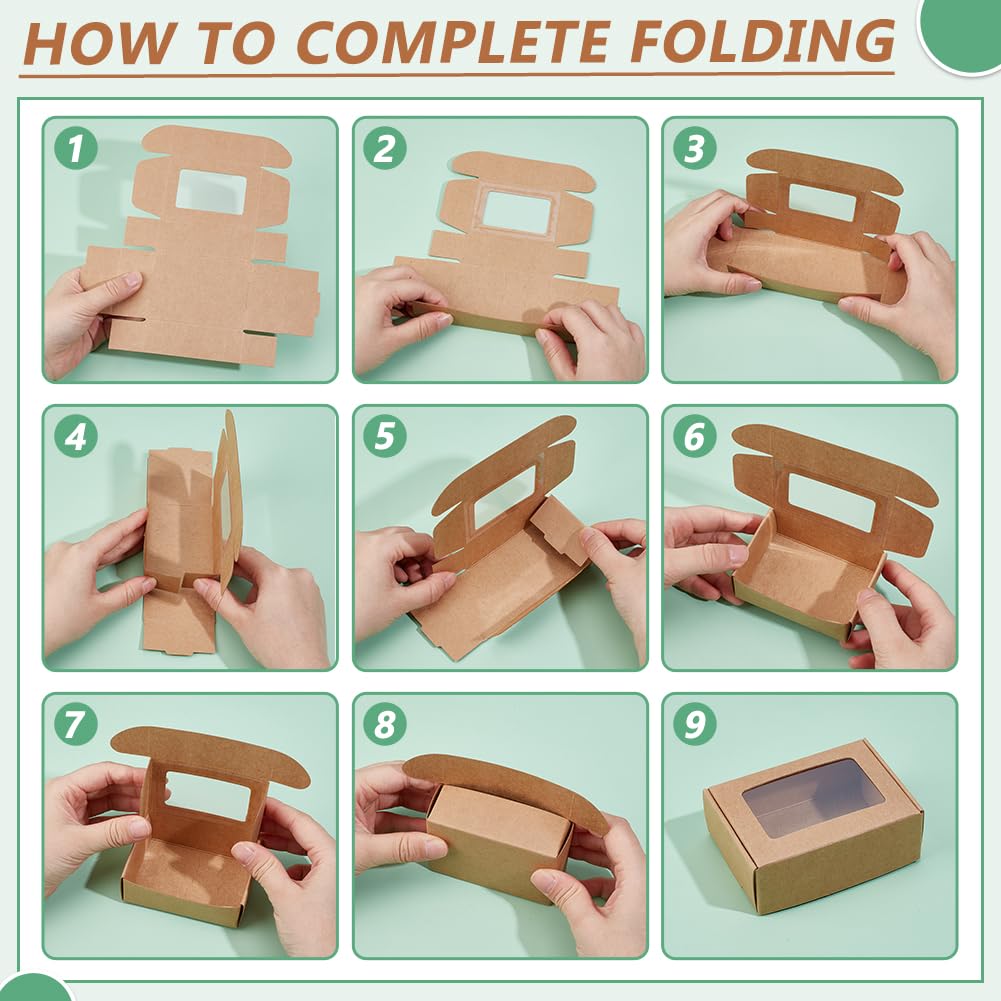 HOW TO COMPLETE FOLDING

1

2

3

4

5

6

7

8

9