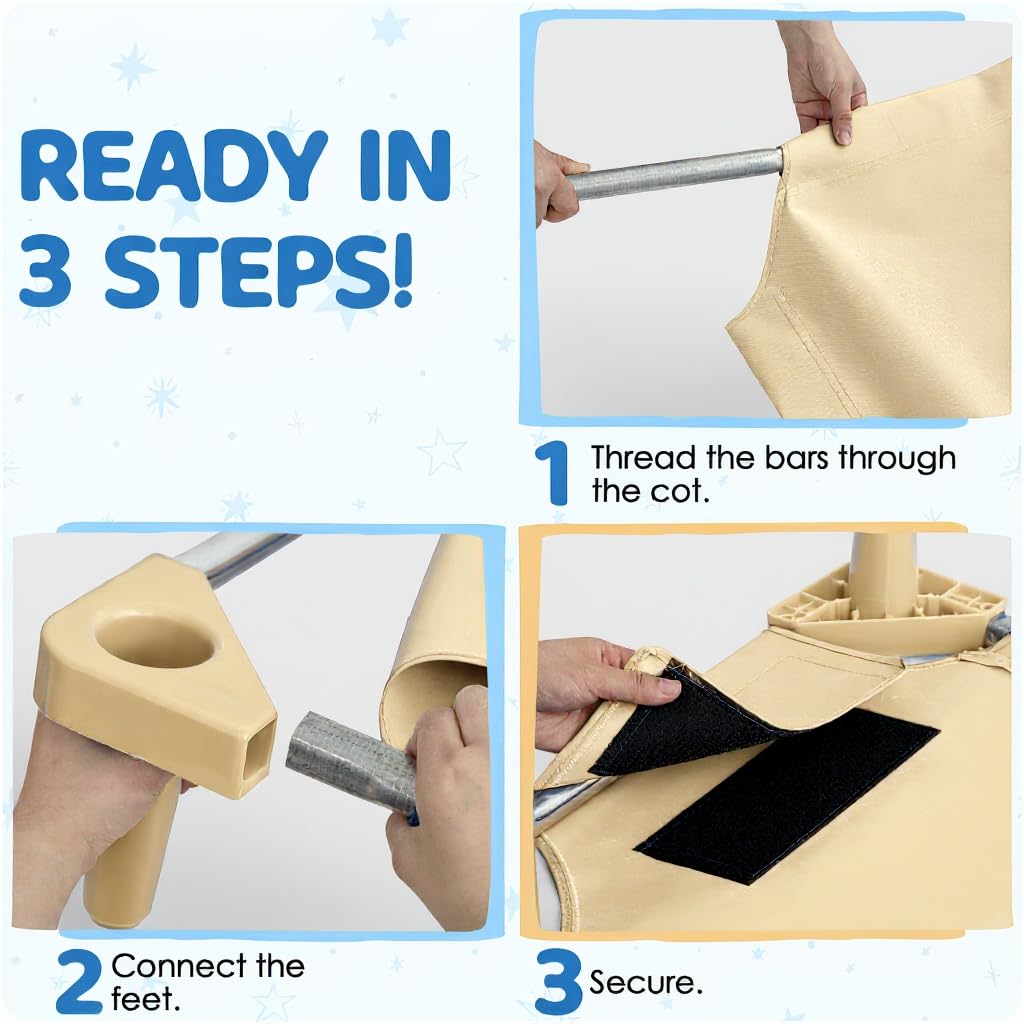 READY IN 3 STEPS!

1 Thread the bars through the cot.

2 Connect the feet.

3 Secure.