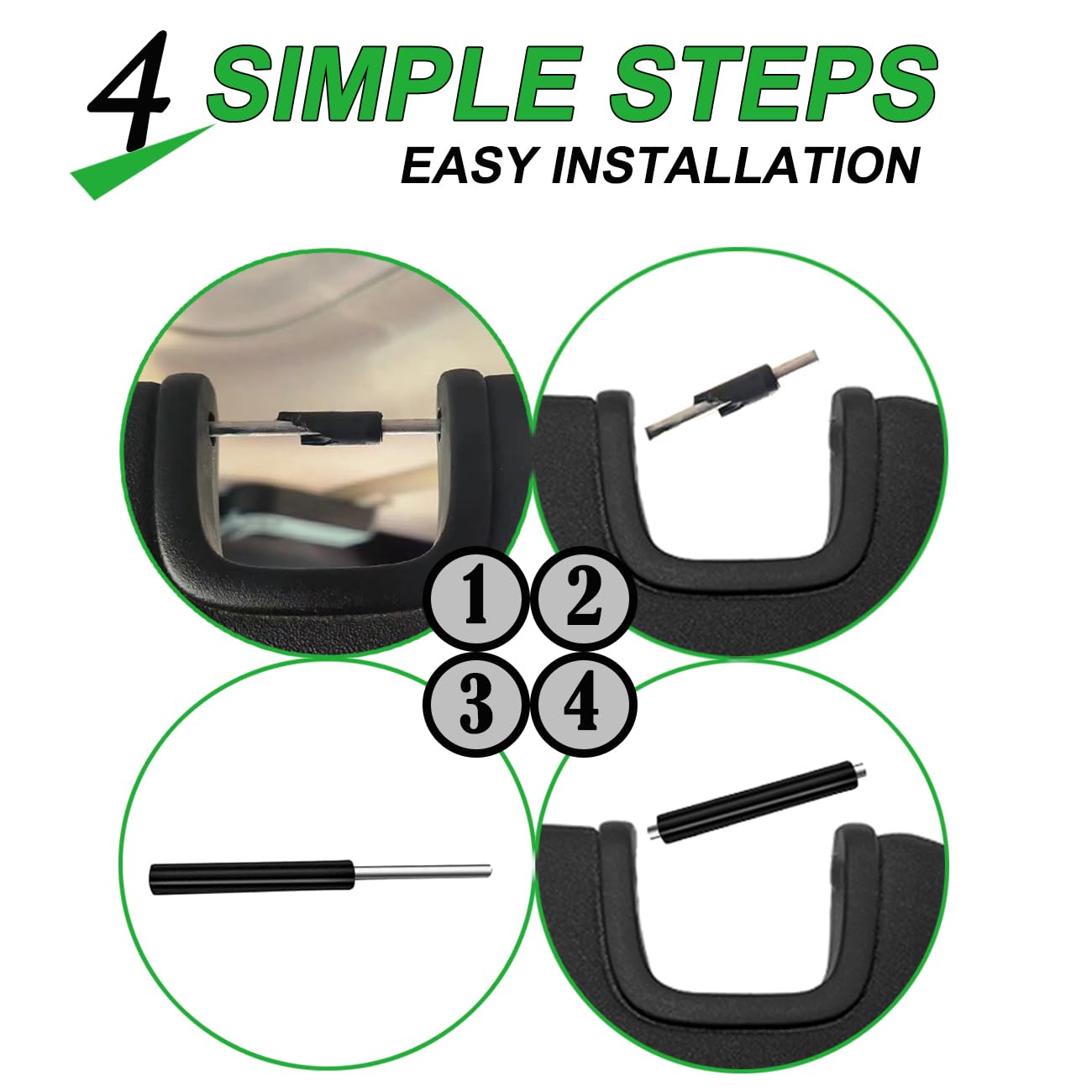 4 SIMPLE STEPS
EASY INSTALLATION

1 2
3 4