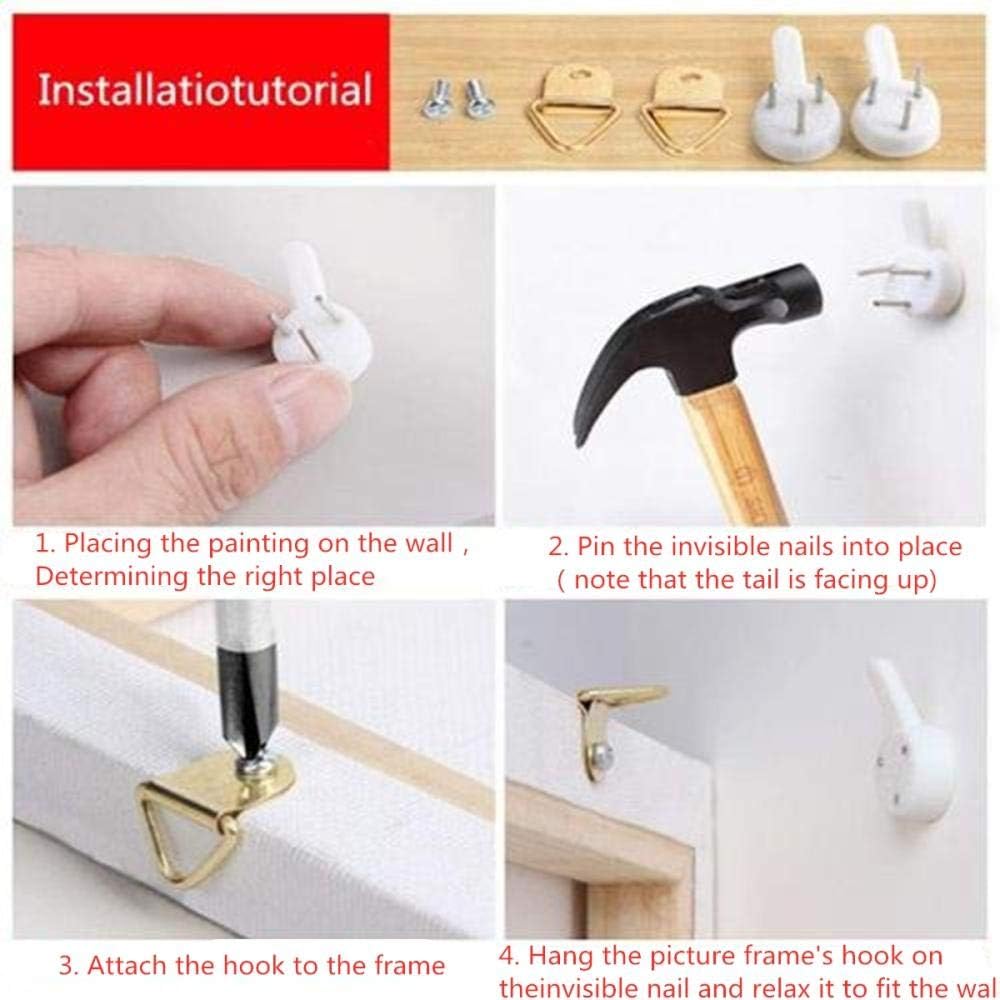 Installatiotutorial

1. Placing the painting on the wall , Determining the right place

2. Pin the invisible nails into place ( note that the tail is facing up)

3. Attach the hook to the frame

4. Hang the picture frame's hook on theinvisible nail and relax it to fit the wal