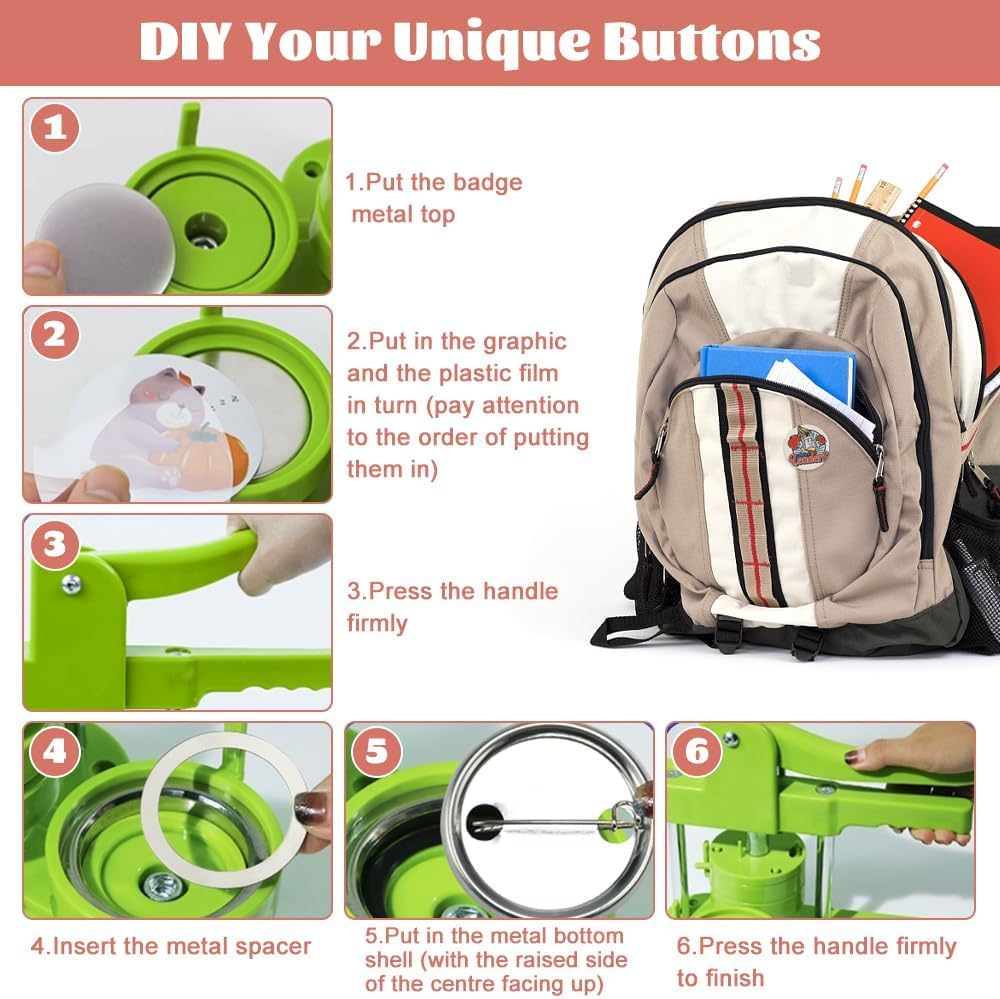 DIY Your Unique Buttons

1

1.Put the badge metal top

2

2.Put in the graphic and the plastic film in turn (pay attention to the order of putting them in)

3

3.Press the handle firmly

4

4.Insert the metal spacer

5

5.Put in the metal bottom shell (with the raised side of the centre facing up)

6

6.Press the handle firmly to finish