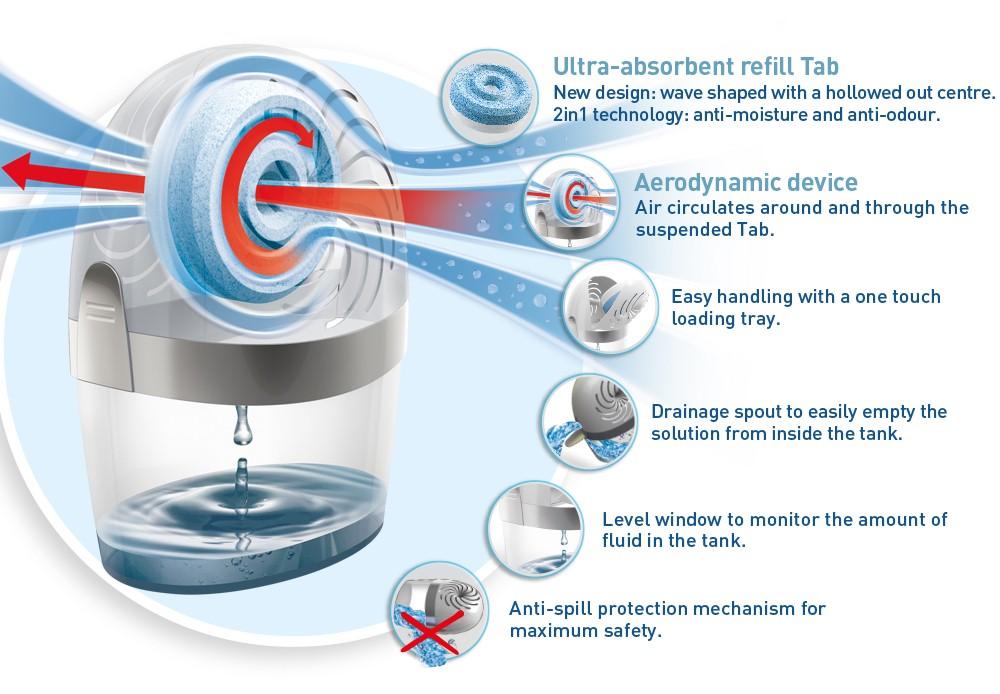 Ultra-absorbent refill Tab
New design: wave shaped with a hollowed out centre.
2in1 technology: anti-moisture and anti-odour.

Aerodynamic device
Air circulates around and through the suspended Tab.

Easy handling with a one touch loading tray.

Drainage spout to easily empty the solution from inside the tank.

Level window to monitor the amount of fluid in the tank.

Anti-spill protection mechanism for maximum safety.