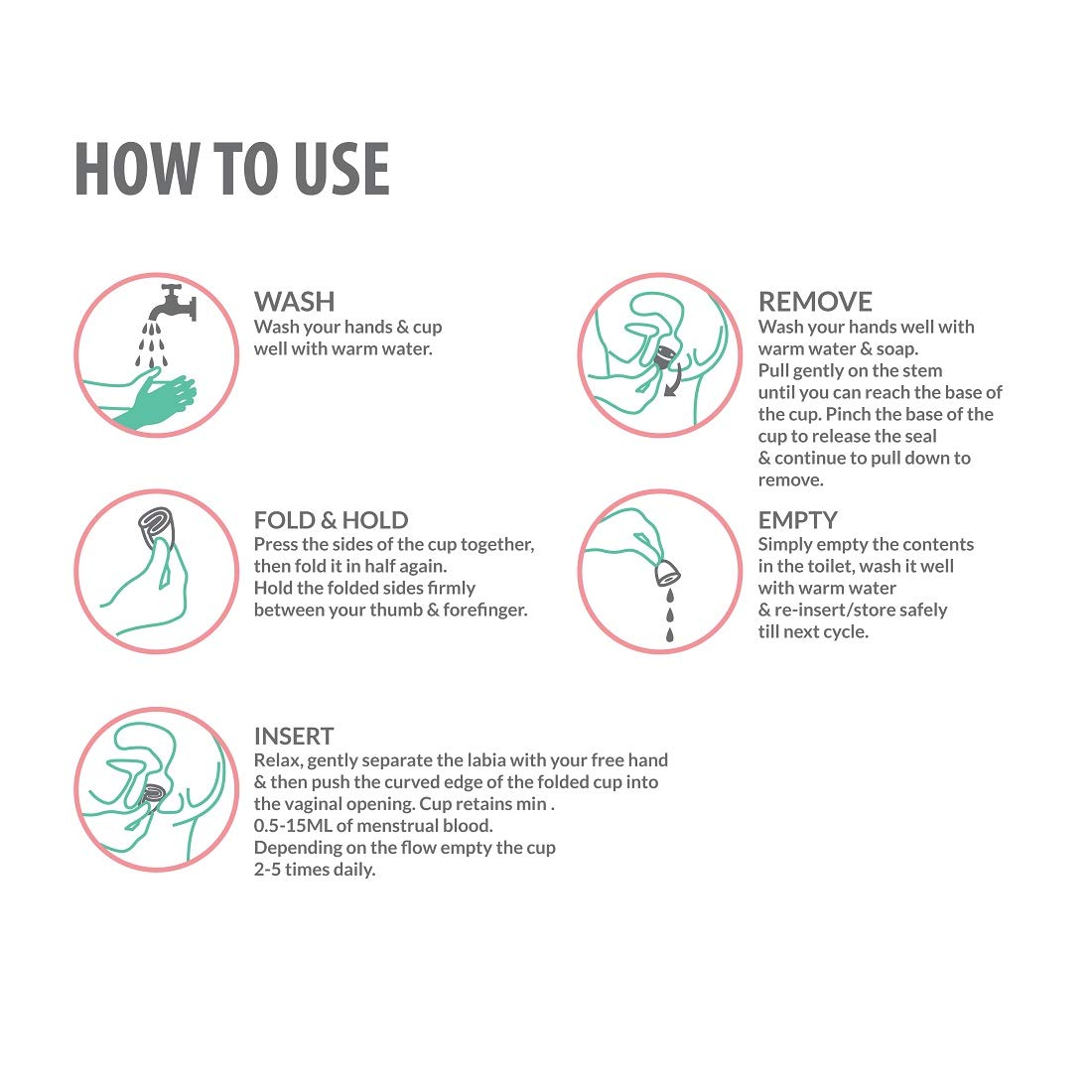 HOW TO USE

WASH
Wash your hands & cup well with warm water.

FOLD & HOLD
Press the sides of the cup together, then fold it in half again. Hold the folded sides firmly between your thumb & forefinger.

INSERT
Relax, gently separate the labia with your free hand & then push the curved edge of the folded cup into the vaginal opening. Cup retains min . 0.5-15ML of menstrual blood. Depending on the flow empty the cup 2-5 times daily.

REMOVE
Wash your hands well with warm water & soap. Pull gently on the stem until you can reach the base of the cup. Pinch the base of the cup to release the seal & continue to pull down to remove.

EMPTY
Simply empty the contents in the toilet, wash it well with warm water & re-insert/store safely till next cycle.