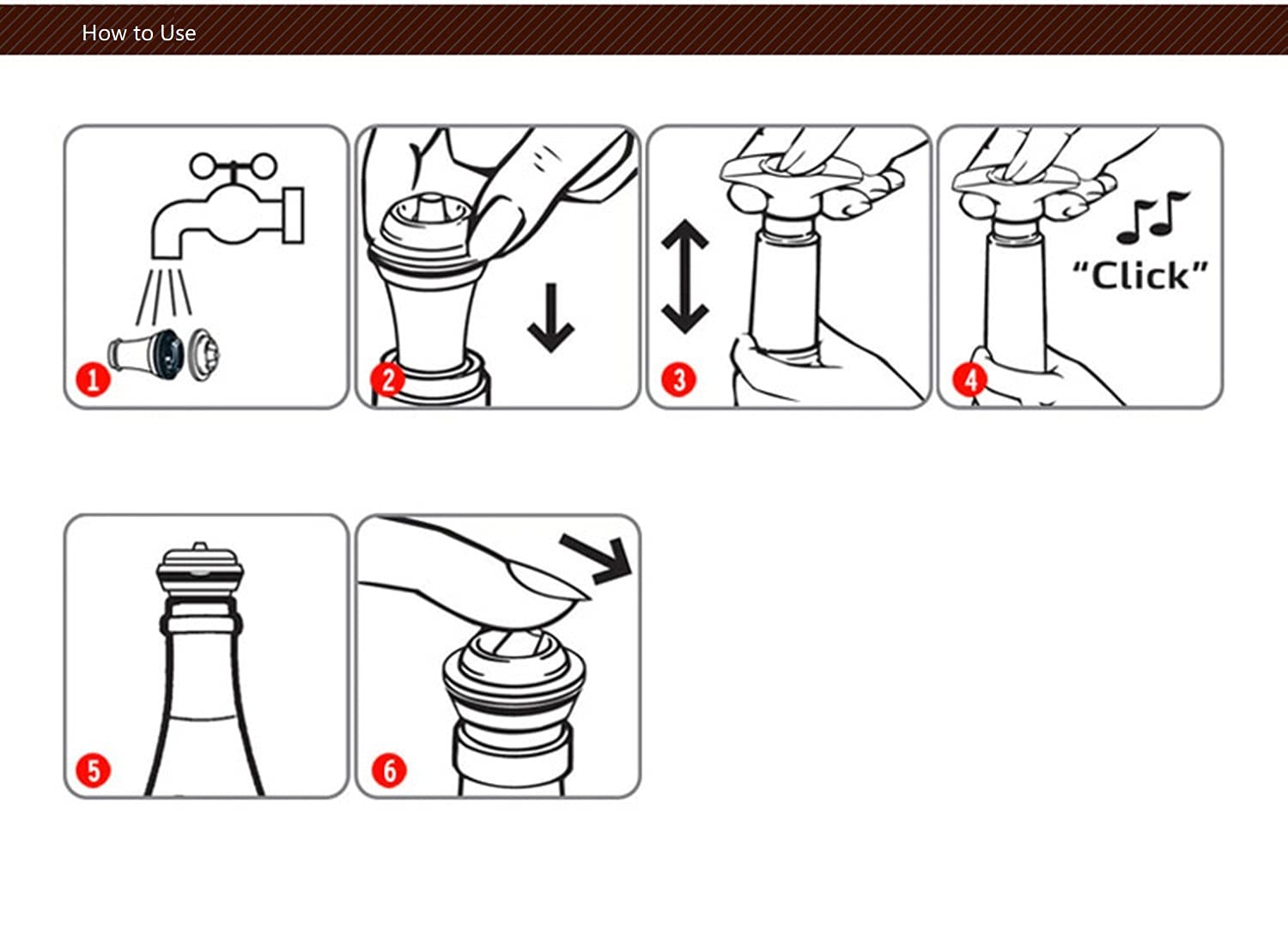 How to Use

1

2

3

4

"Click"

5

6