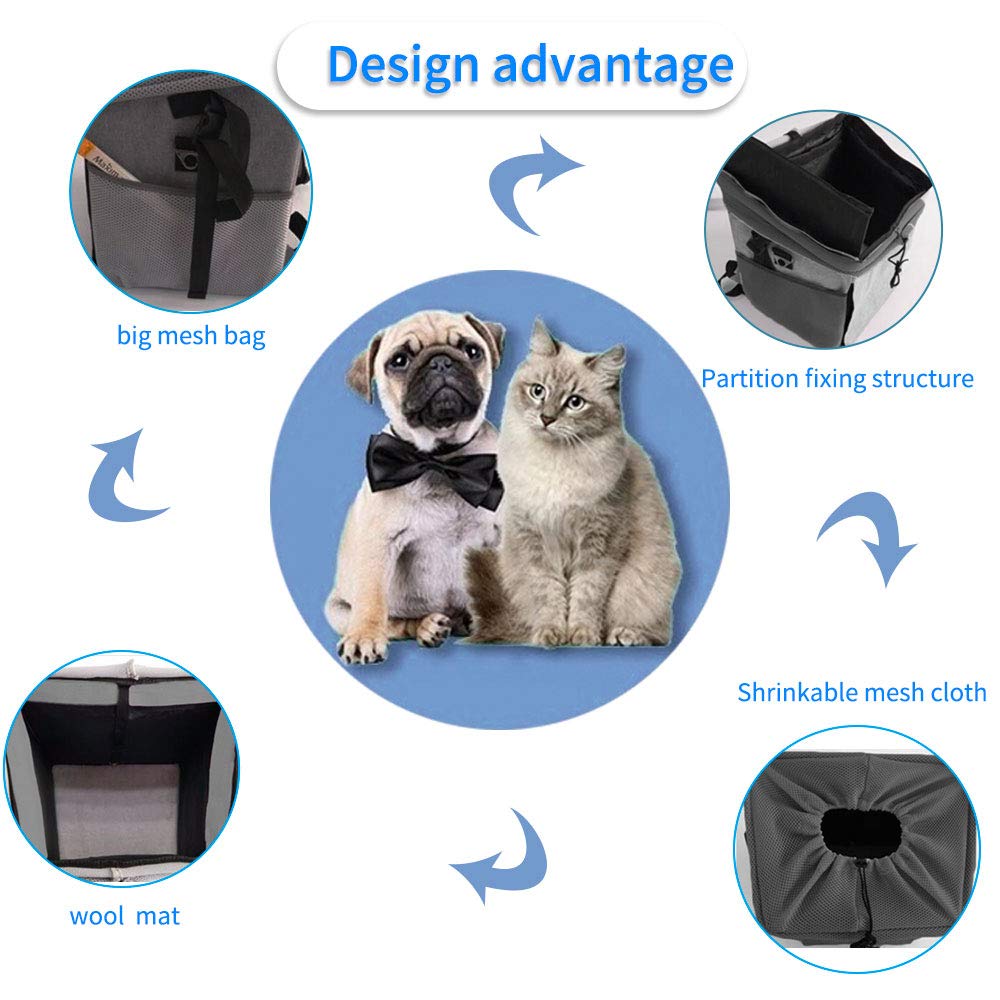 Design advantage

big mesh bag

Partition fixing structure

Shrinkable mesh cloth

wool mat