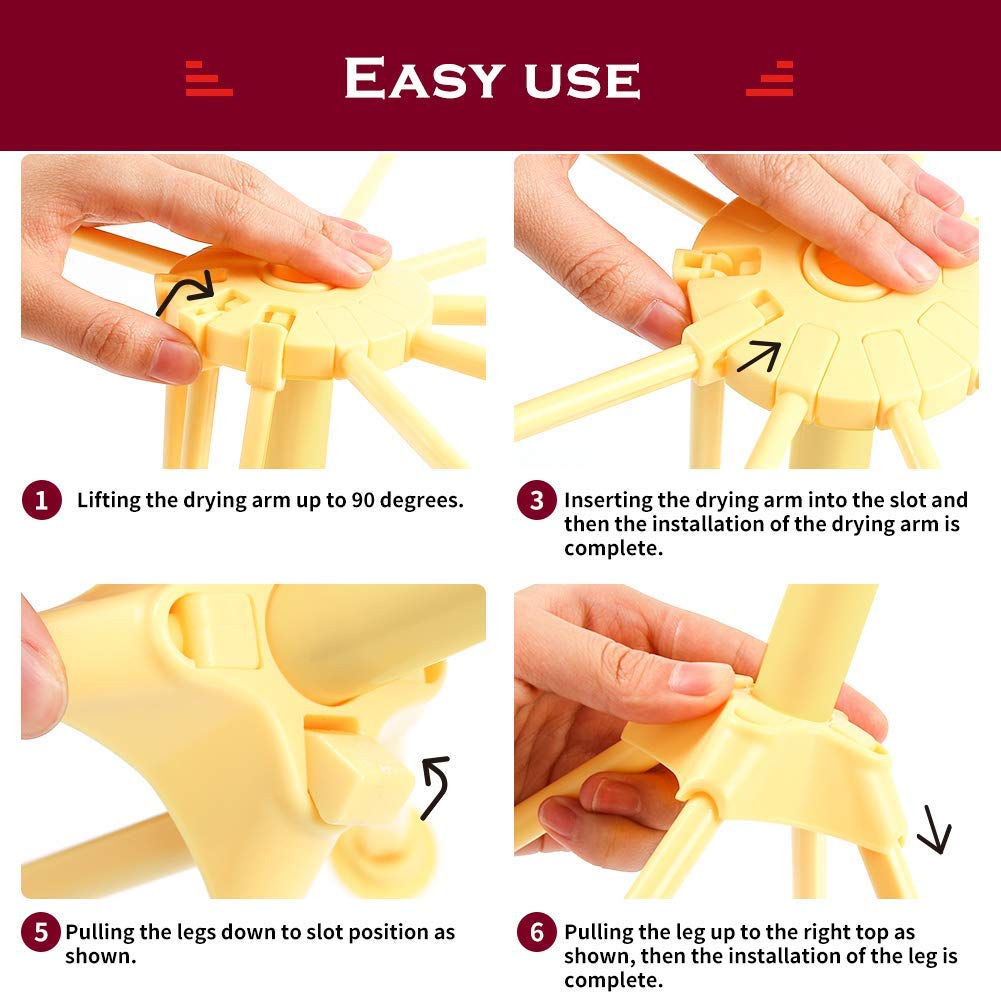 EASY USE

1 Lifting the drying arm up to 90 degrees.

3 Inserting the drying arm into the slot and then the installation of the drying arm is complete.

5 Pulling the legs down to slot position as shown.

6 Pulling the leg up to the right top as shown, then the installation of the leg is complete.