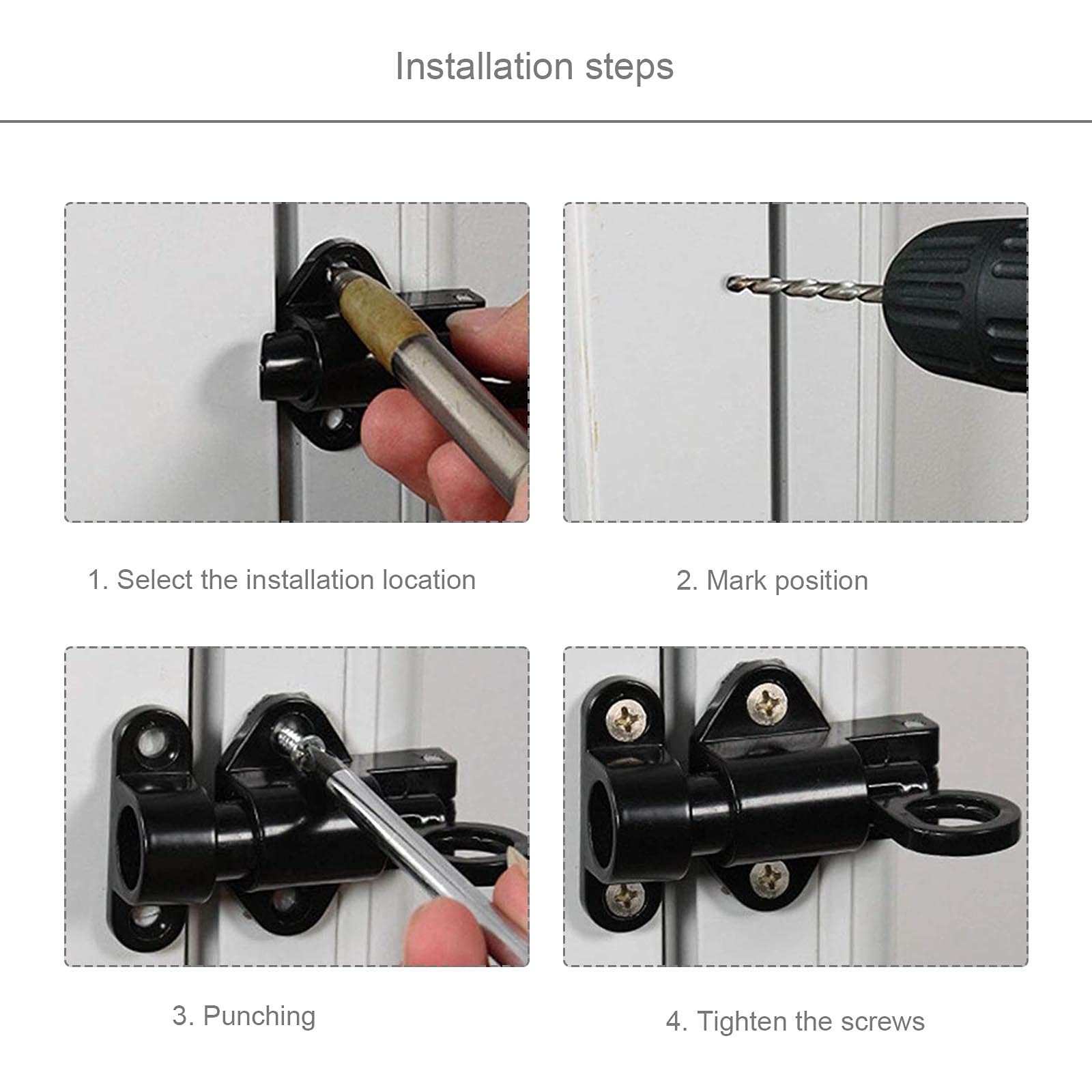 Installation steps

1. Select the installation location

2. Mark position

3. Punching

4. Tighten the screws