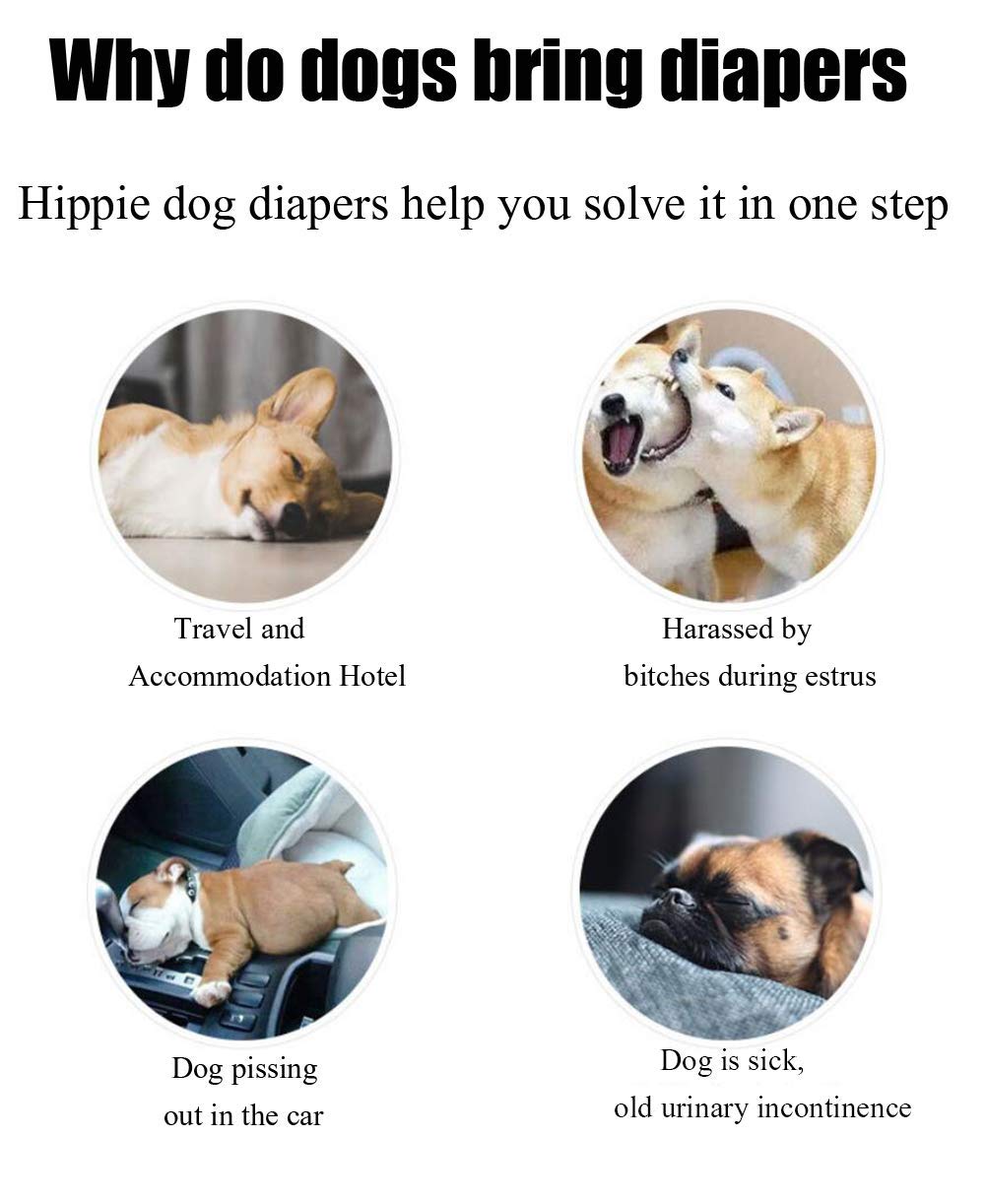 Why do dogs bring diapers

Hippie dog diapers help you solve it in one step

Travel and Accommodation Hotel

Harassed by bitches during estrus

Dog pissing out in the car

Dog is sick, old urinary incontinence