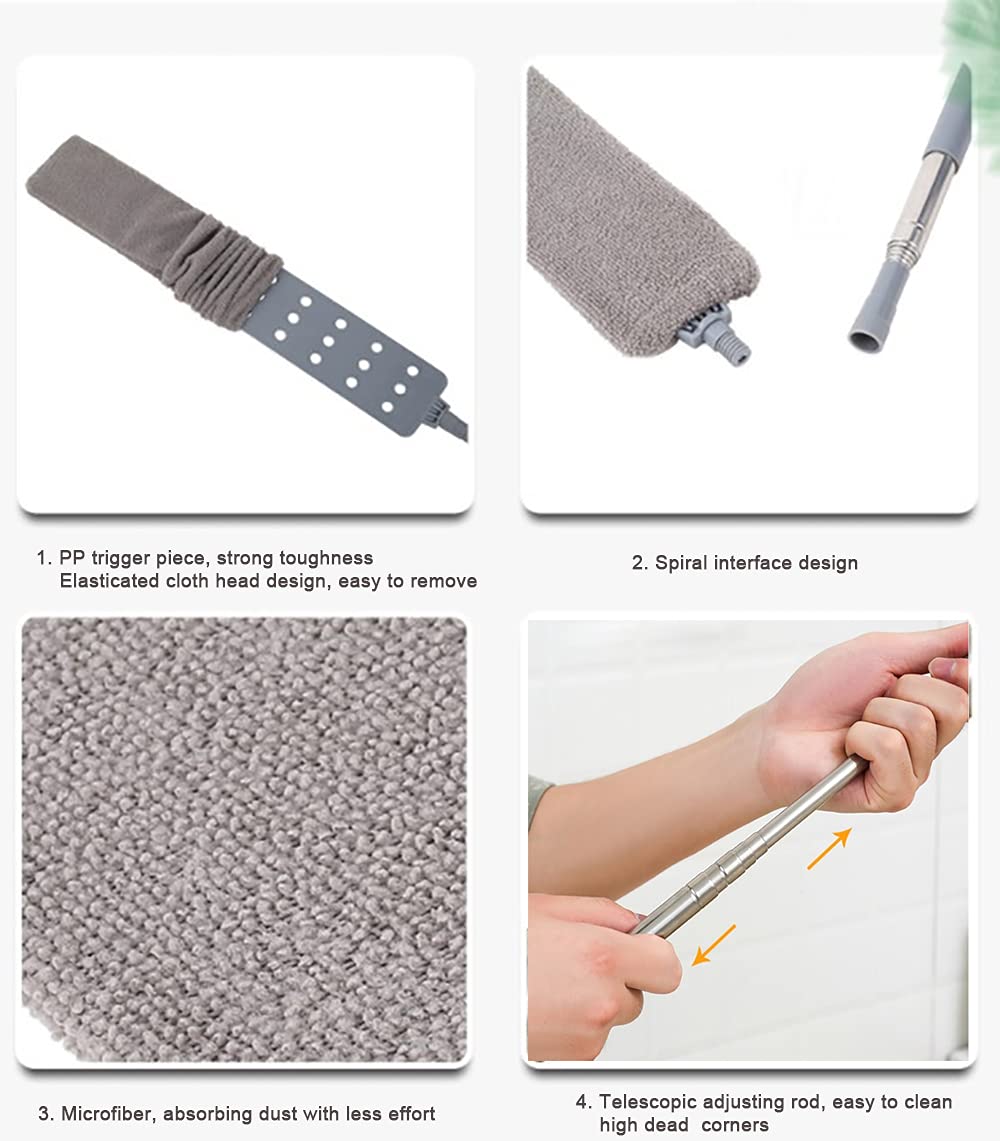 1. PP trigger piece, strong toughness
Elasticated cloth head design, easy to remove

2. Spiral interface design

3. Microfiber, absorbing dust with less effort

4. Telescopic adjusting rod, easy to clean high dead corners