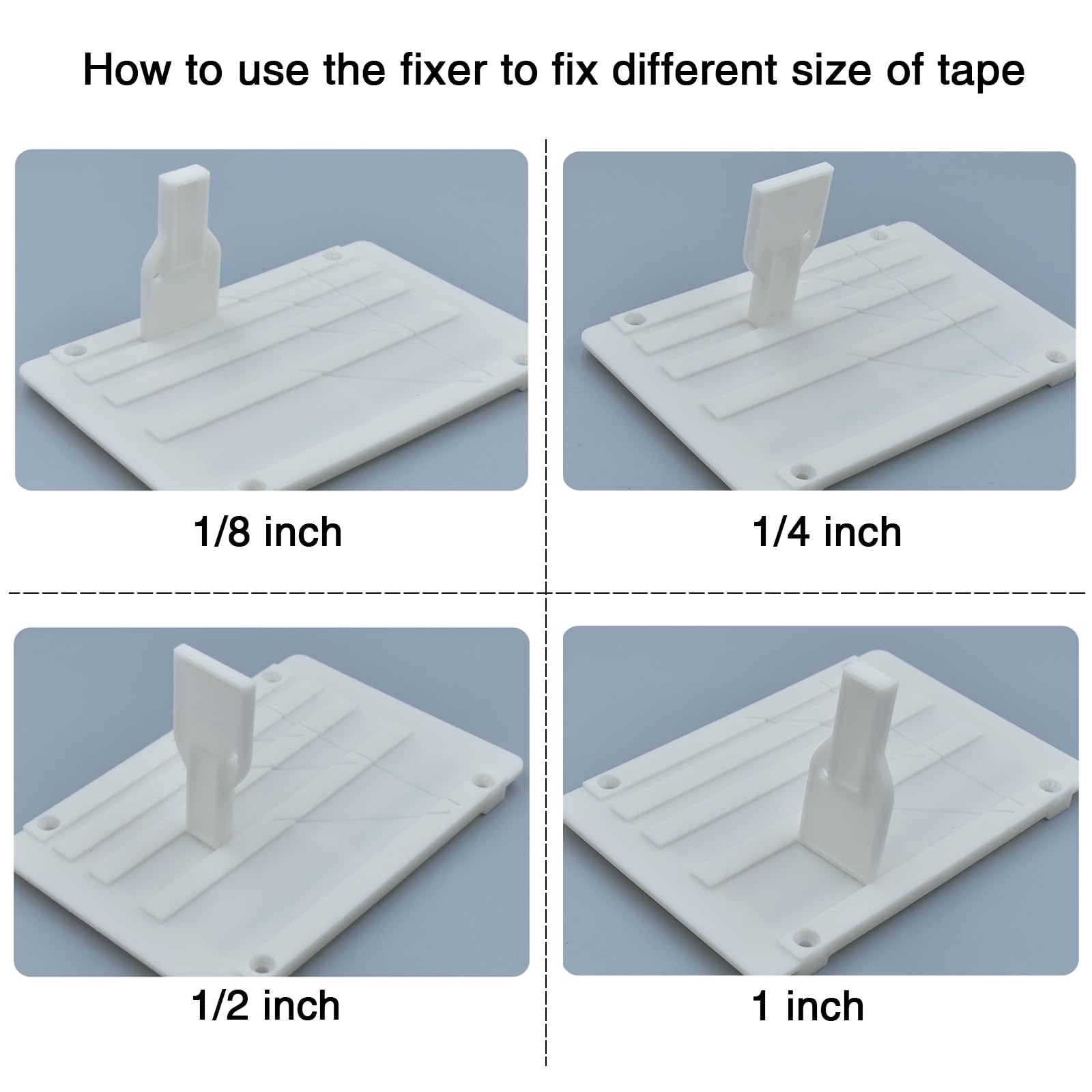 How to use the fixer to fix different size of tape

1/8 inch

1/4 inch

1/2 inch

1 inch