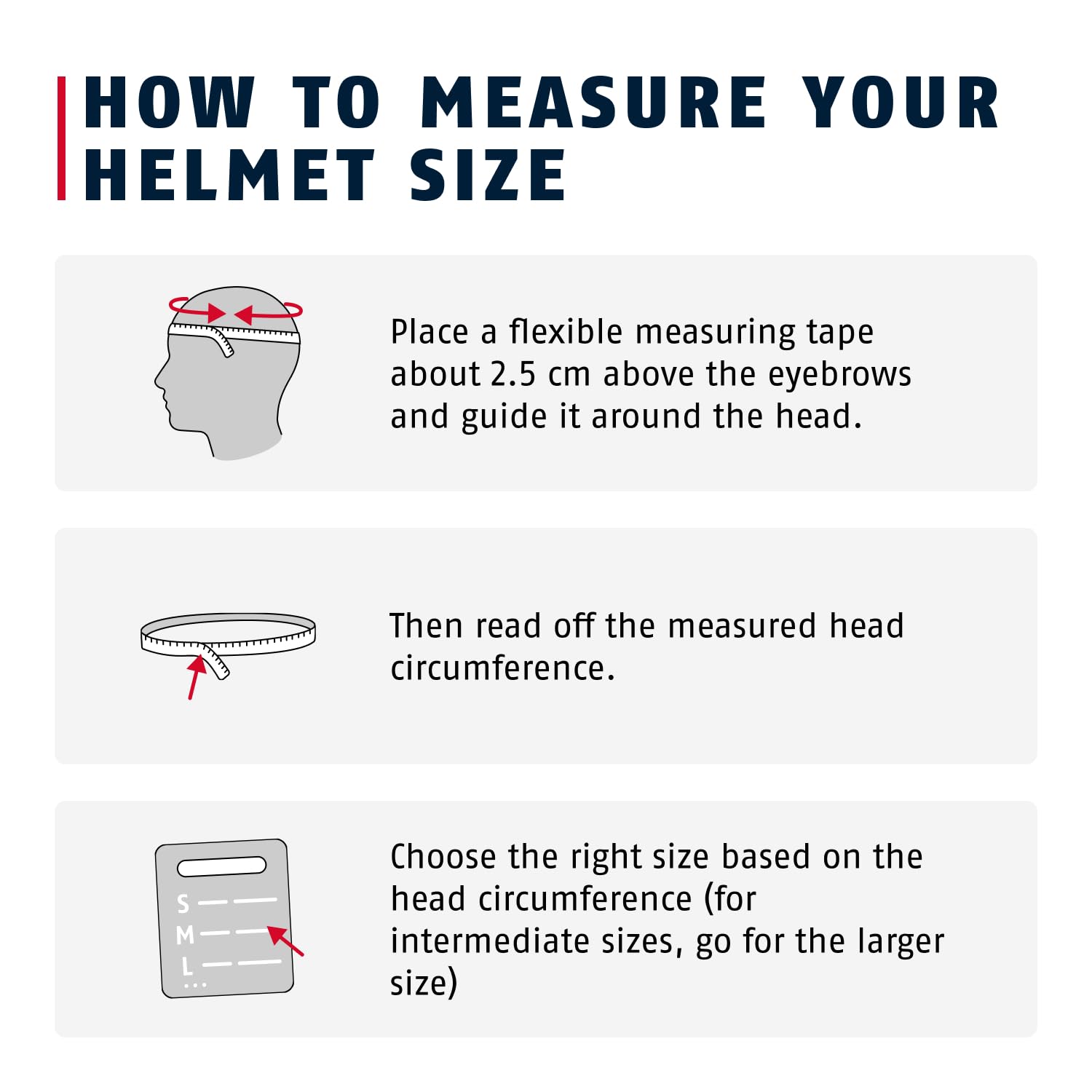 HOW TO MEASURE YOUR HELMET SIZE

Place a flexible measuring tape about 2.5 cm above the eyebrows and guide it around the head.

Then read off the measured head circumference.

S
M
L
...

Choose the right size based on the head circumference (for intermediate sizes, go for the larger size)