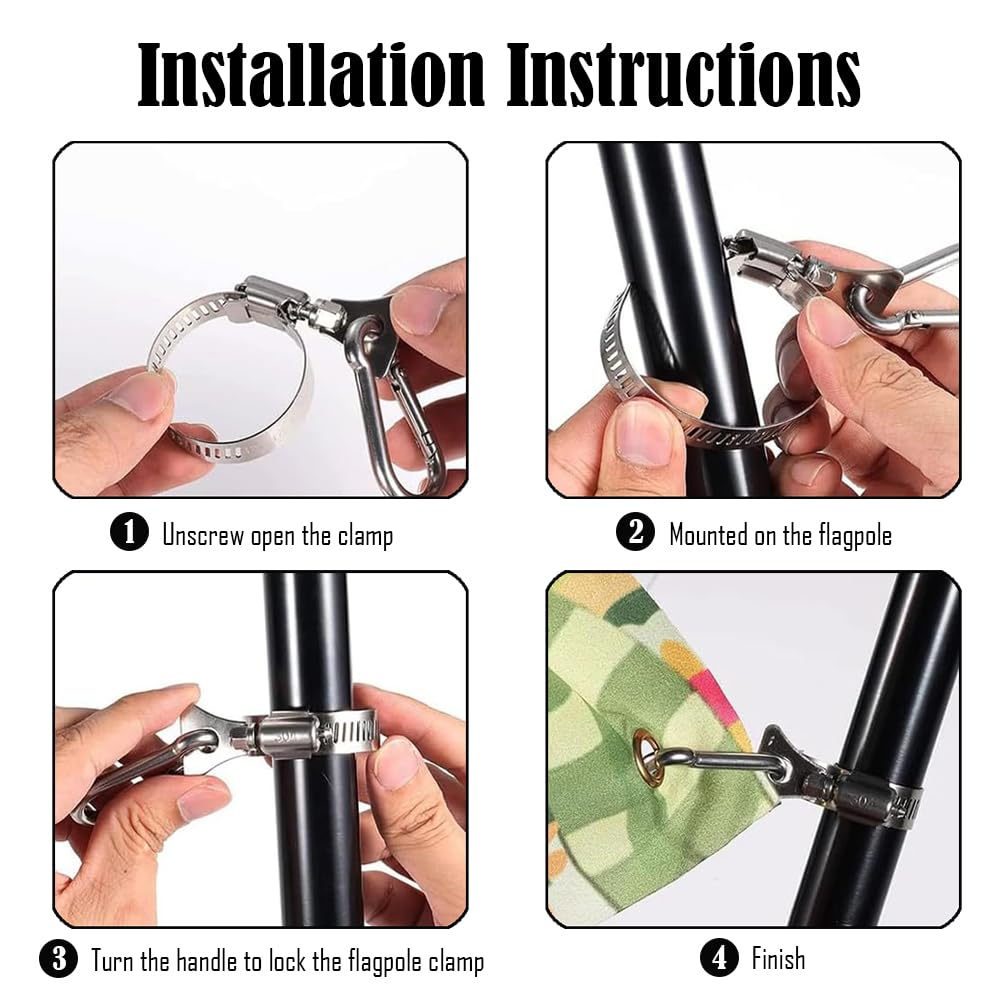 Installation Instructions

1 Unscrew open the clamp

2 Mounted on the flagpole

3 Turn the handle to lock the flagpole clamp

4 Finish