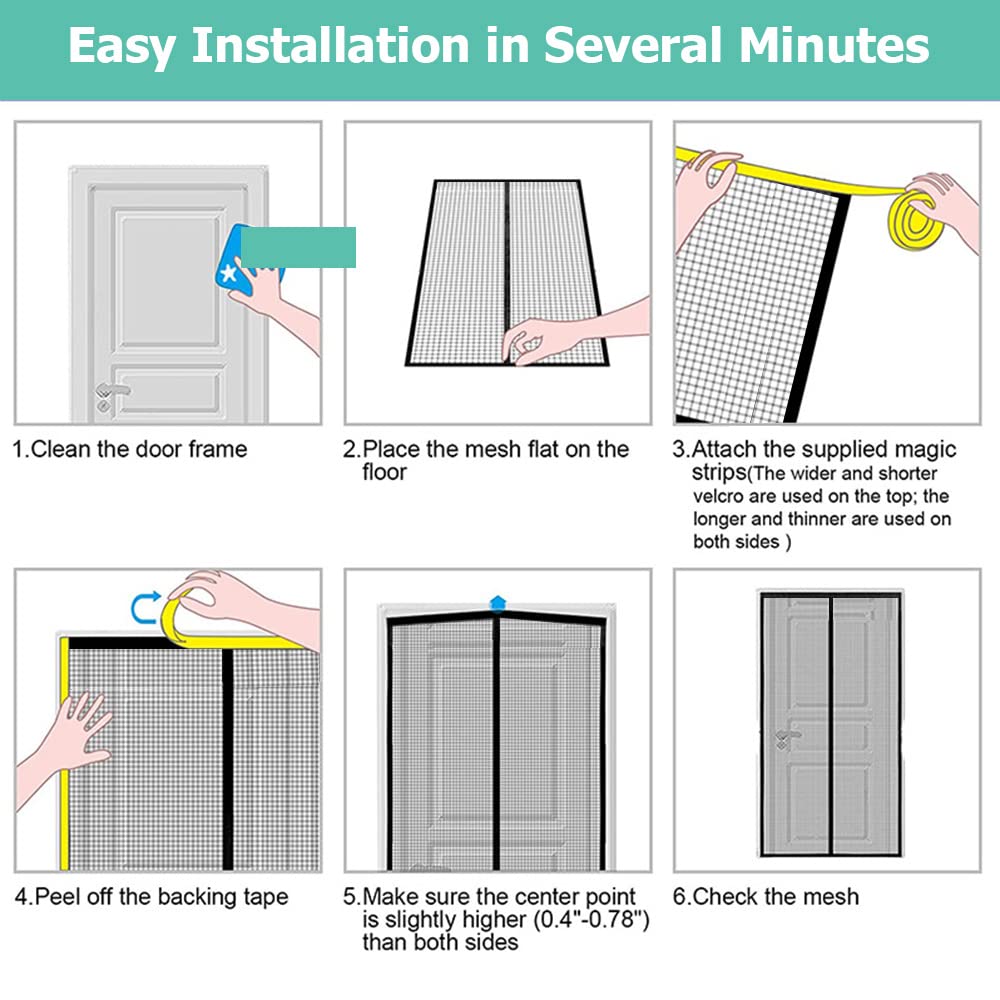 Easy Installation in Several Minutes

1.Clean the door frame

2.Place the mesh flat on the floor

3.Attach the supplied magic strips(The wider and shorter velcro are used on the top; the longer and thinner are used on both sides )

4.Peel off the backing tape

5.Make sure the center point is slightly higher (0.4"-0.78") than both sides

6.Check the mesh