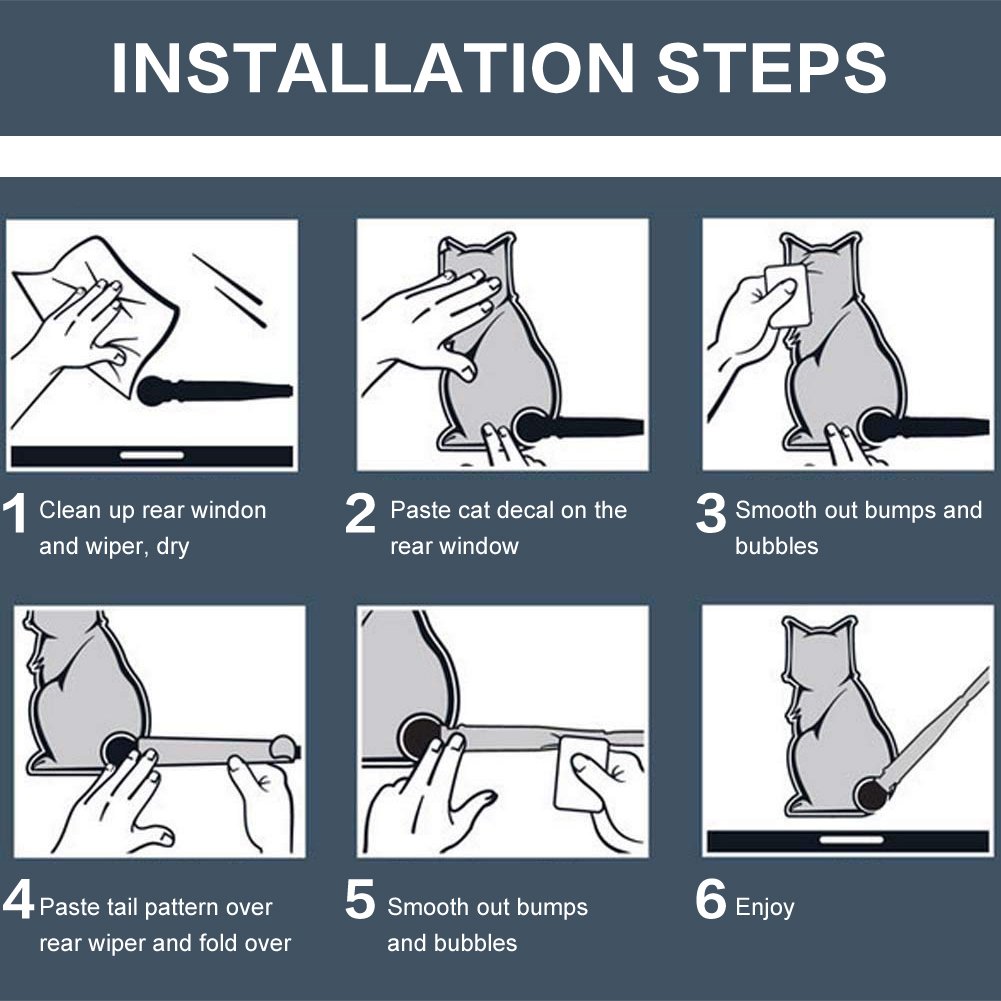 INSTALLATION STEPS

1 Clean up rear windon and wiper, dry

2 Paste cat decal on the rear window

3 Smooth out bumps and bubbles

4 Paste tail pattern over rear wiper and fold over

5 Smooth out bumps and bubbles

6 Enjoy