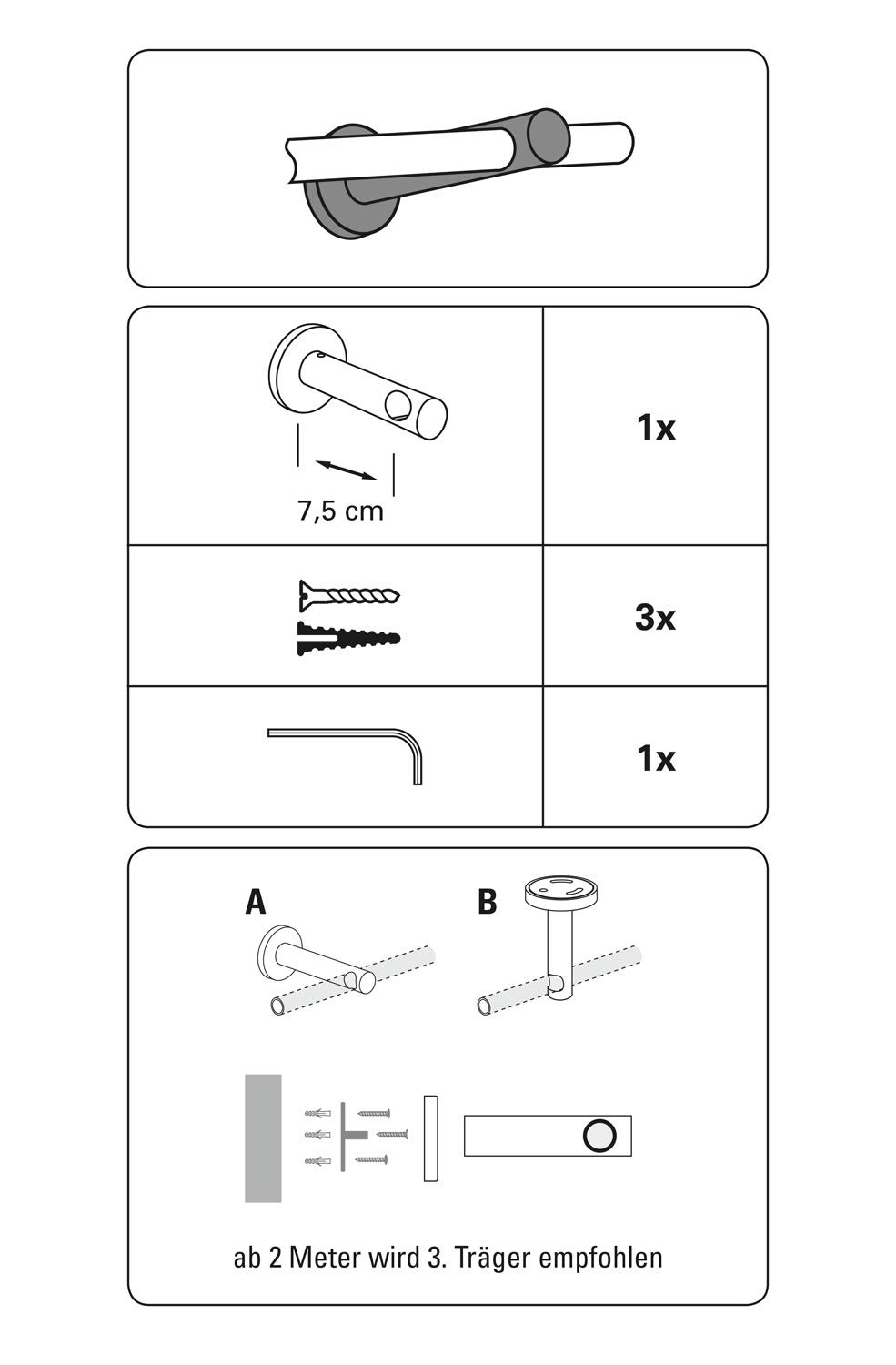 7,5 cm

1x

3x

1x

A

B

ab 2 Meter wird 3. Träger empfohlen