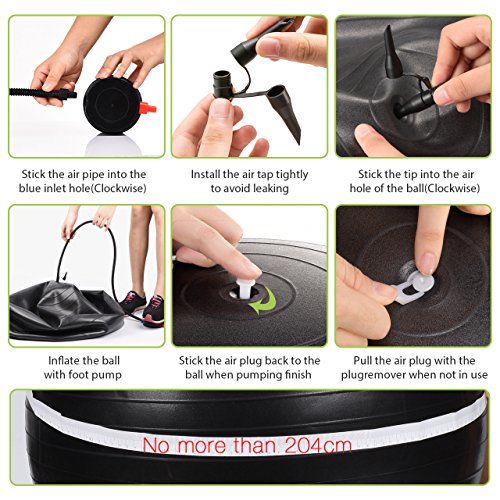 Stick the air pipe into the blue inlet hole(Clockwise)

Install the air tap tightly to avoid leaking

Stick the tip into the air hole of the ball(Clockwise)

Inflate the ball with foot pump

Stick the air plug back to the ball when pumping finish

Pull the air plug with the plugremover when not in use

No more than 204cm