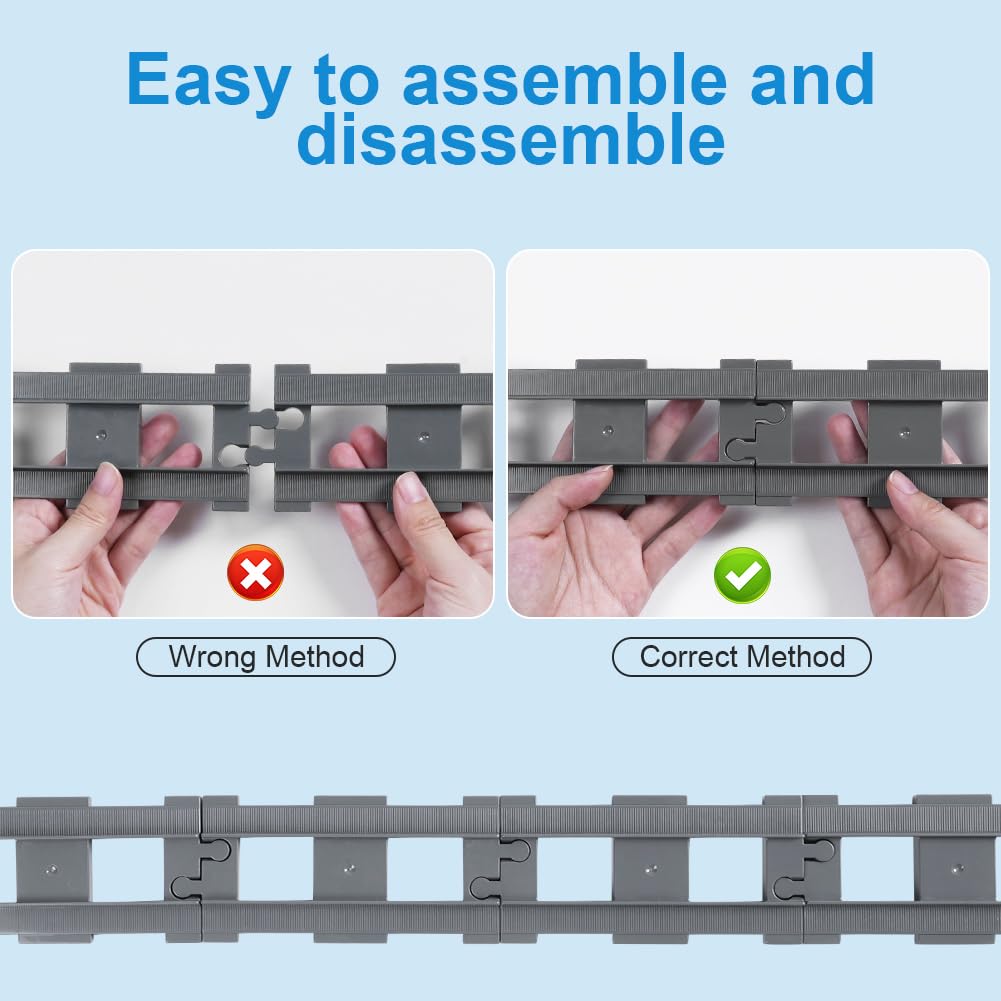 Easy to assemble and disassemble

Wrong Method

Correct Method