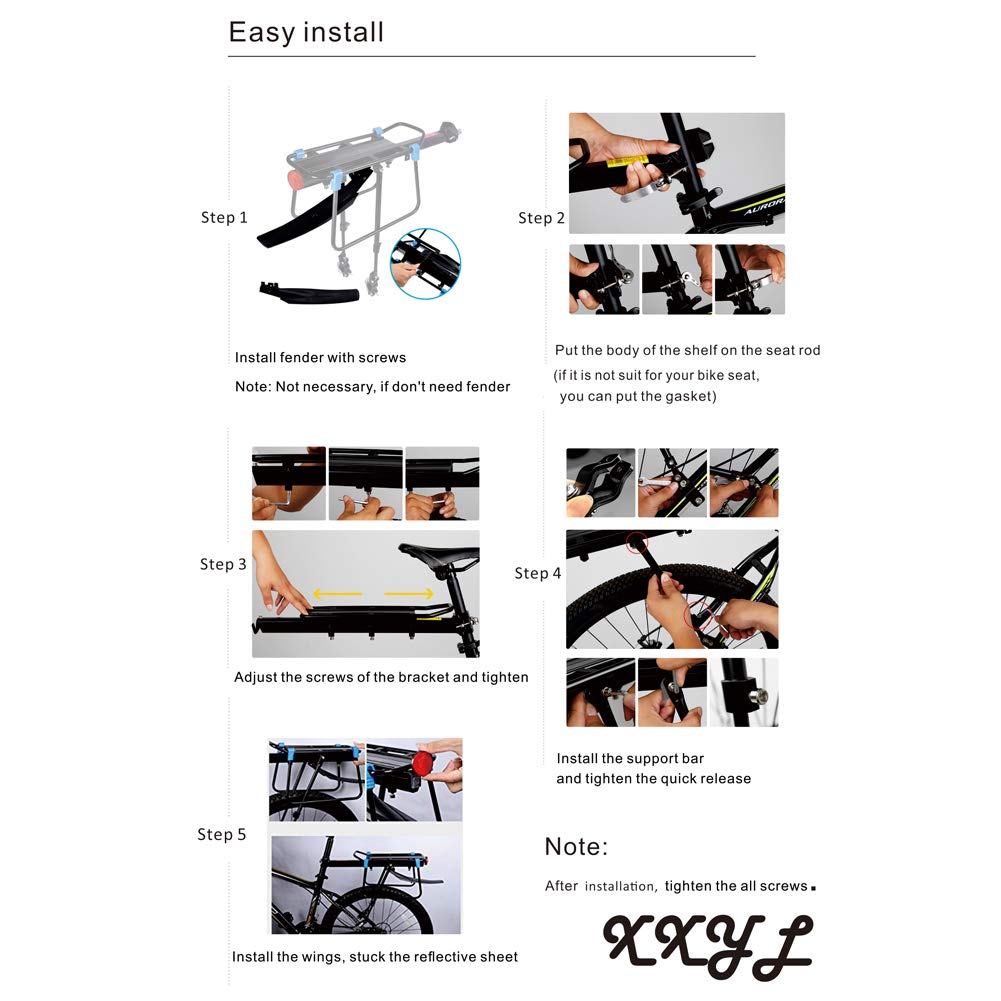 Easy install

Step 1

Install fender with screws

Note: Not necessary, if don't need fender

Step 2

AURORA

Put the body of the shelf on the seat rod

(if it is not suit for your bike seat, you can put the gasket)

Step 3

Adjust the screws of the bracket and tighten

Step 4

Install the support bar and tighten the quick release

Step 5

Install the wings, stuck the reflective sheet

Note:

After installation, tighten the all screws.

XXYL