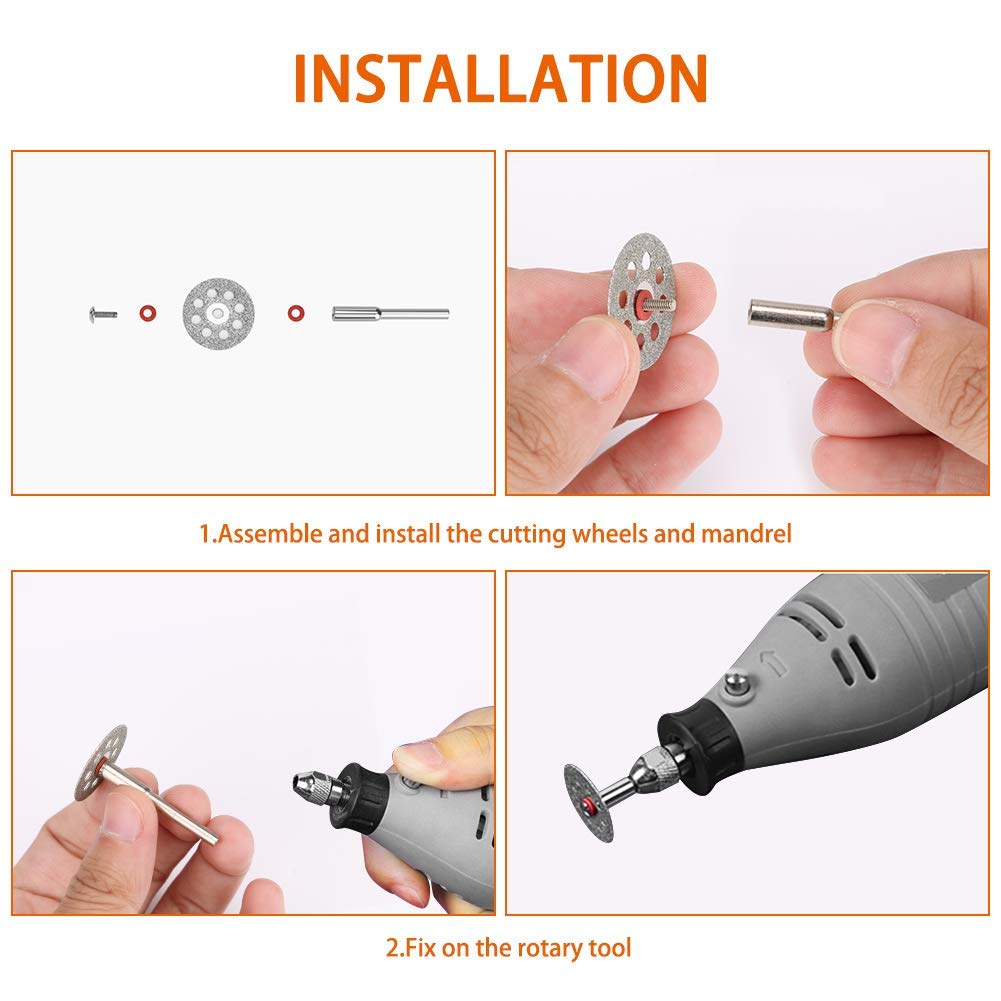 INSTALLATION

1.Assemble and install the cutting wheels and mandrel

2.Fix on the rotary tool