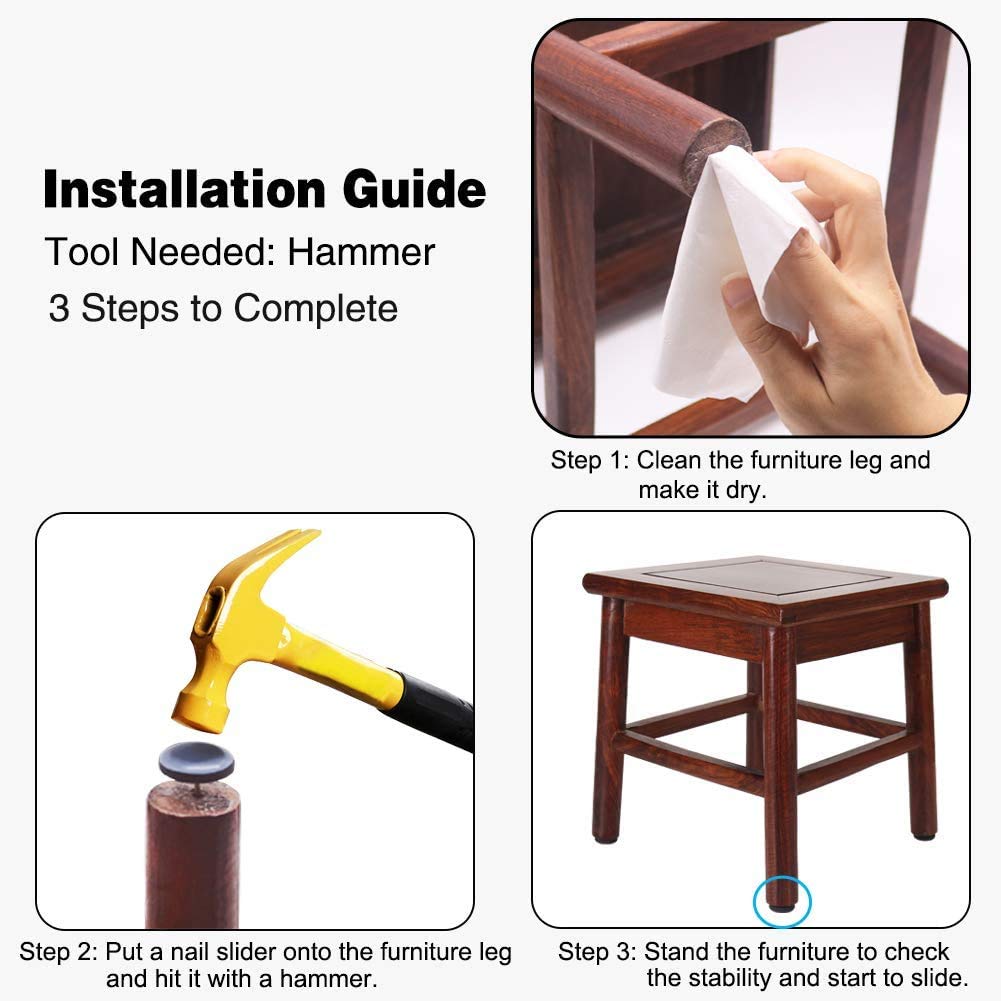 Installation Guide

Tool Needed: Hammer

3 Steps to Complete

Step 1: Clean the furniture leg and make it dry.

Step 2: Put a nail slider onto the furniture leg and hit it with a hammer.

Step 3: Stand the furniture to check the stability and start to slide.