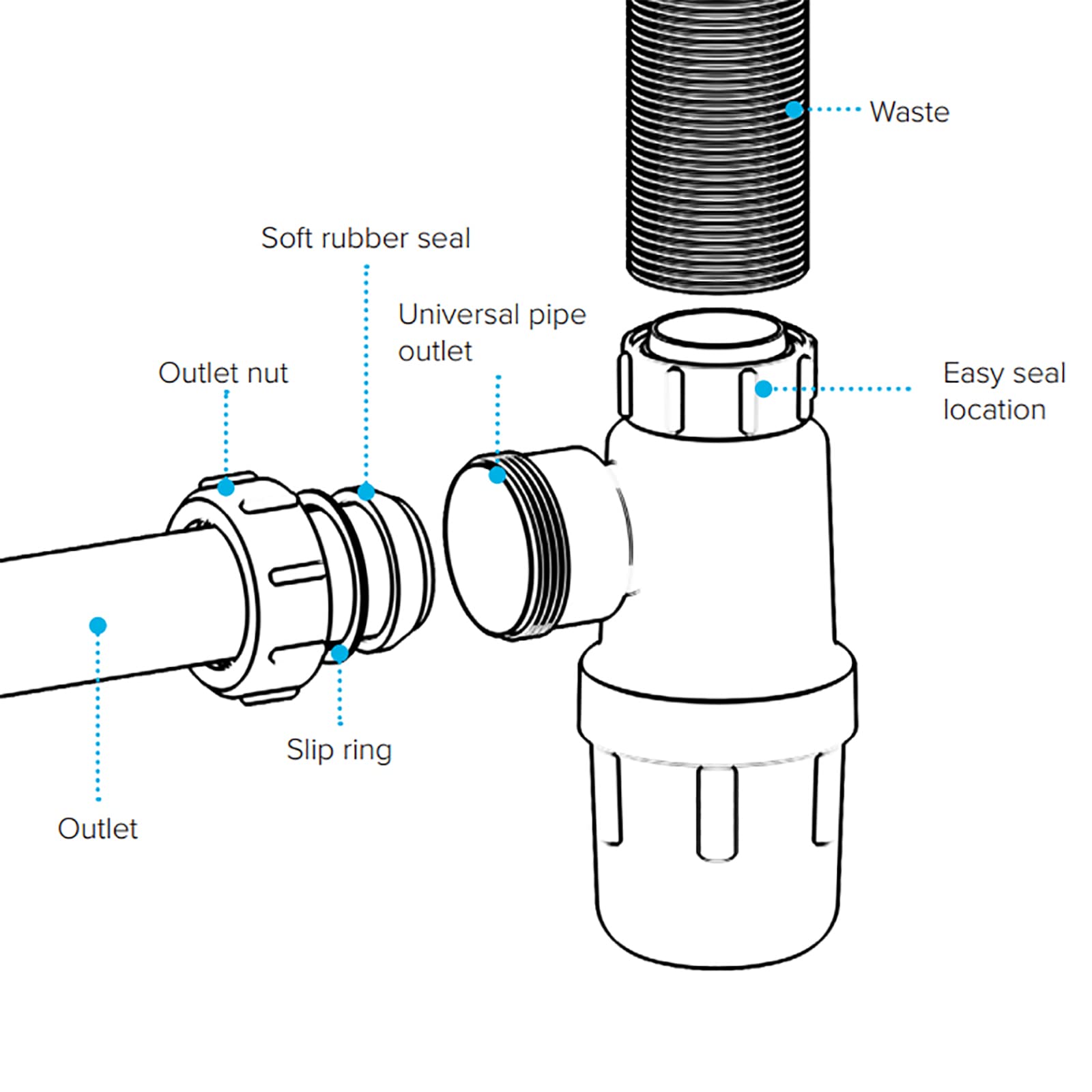 Waste

Soft rubber seal

Universal pipe outlet

Outlet nut

Easy seal location

Slip ring

Outlet