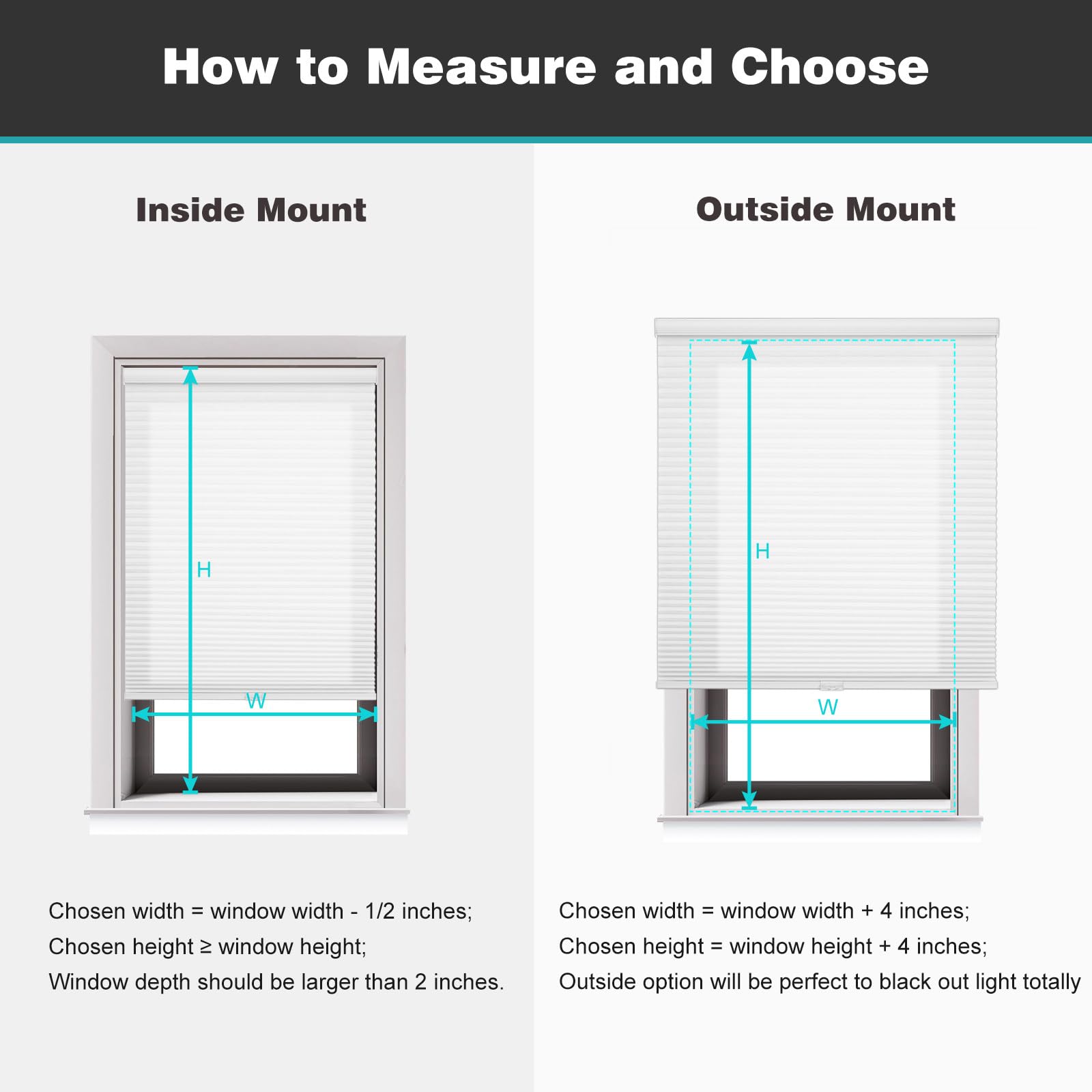 How to Measure and Choose

Inside Mount

H

W

Chosen width = window width - 1/2 inches;
Chosen height ≥ window height;
Window depth should be larger than 2 inches.

Outside Mount

H

W

Chosen width = window width + 4 inches;
Chosen height = window height + 4 inches;
Outside option will be perfect to black out light totally