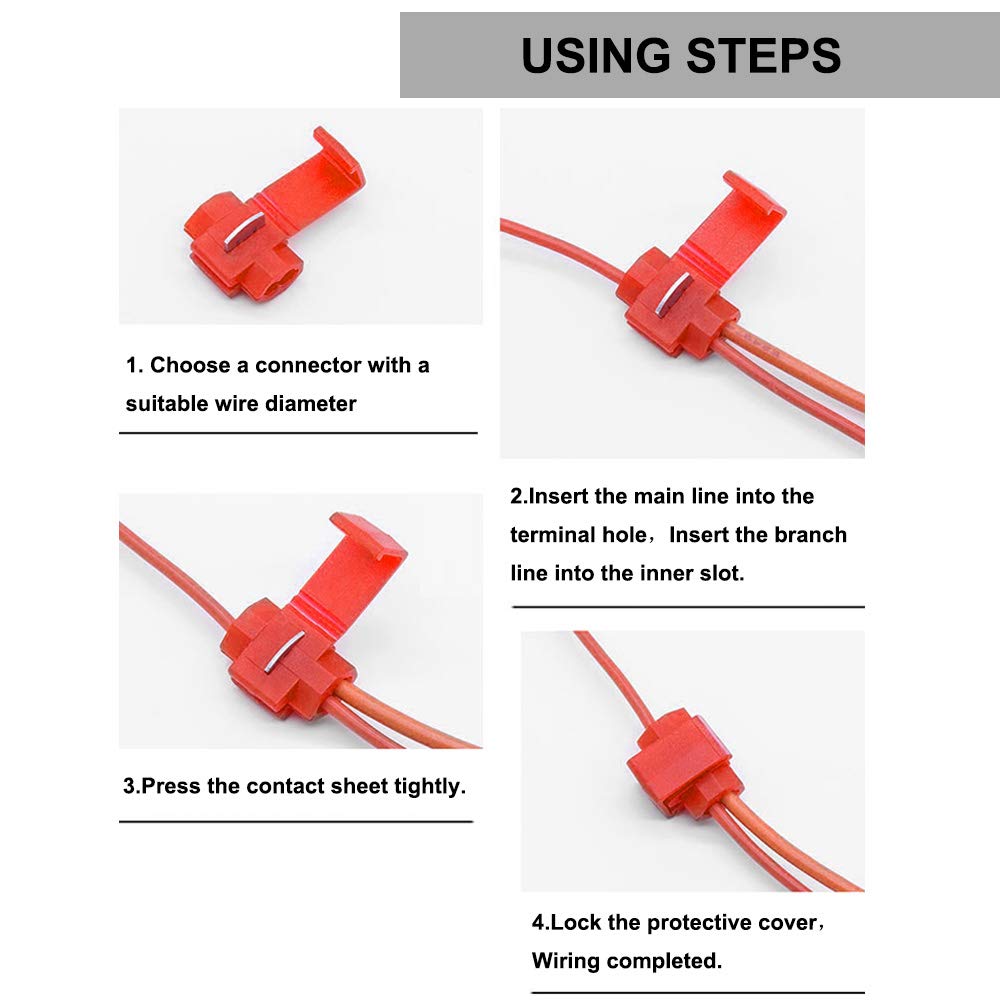 USING STEPS

1. Choose a connector with a suitable wire diameter

2.Insert the main line into the terminal hole，Insert the branch line into the inner slot.

3.Press the contact sheet tightly.

4.Lock the protective cover，Wiring completed.